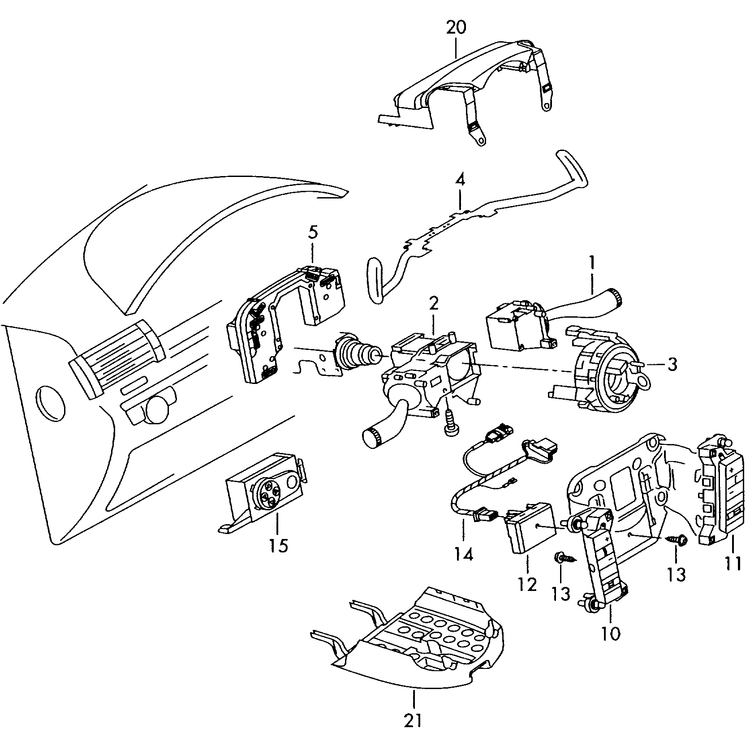 20
4
5
1
2
3
15
14
12
13
13
11
10
21