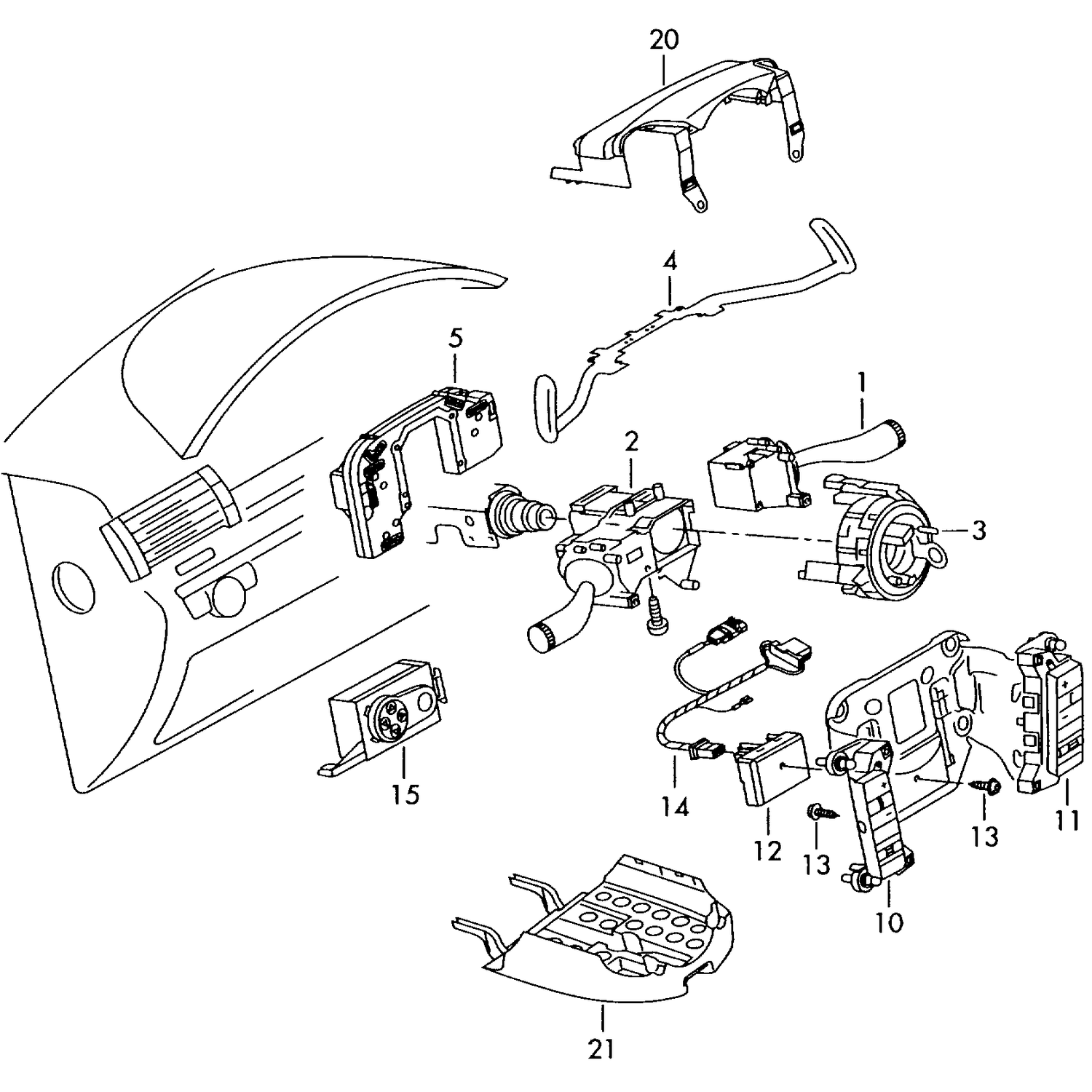 20
4
5
1
2
3
15
14
12
13
13
11
10
21