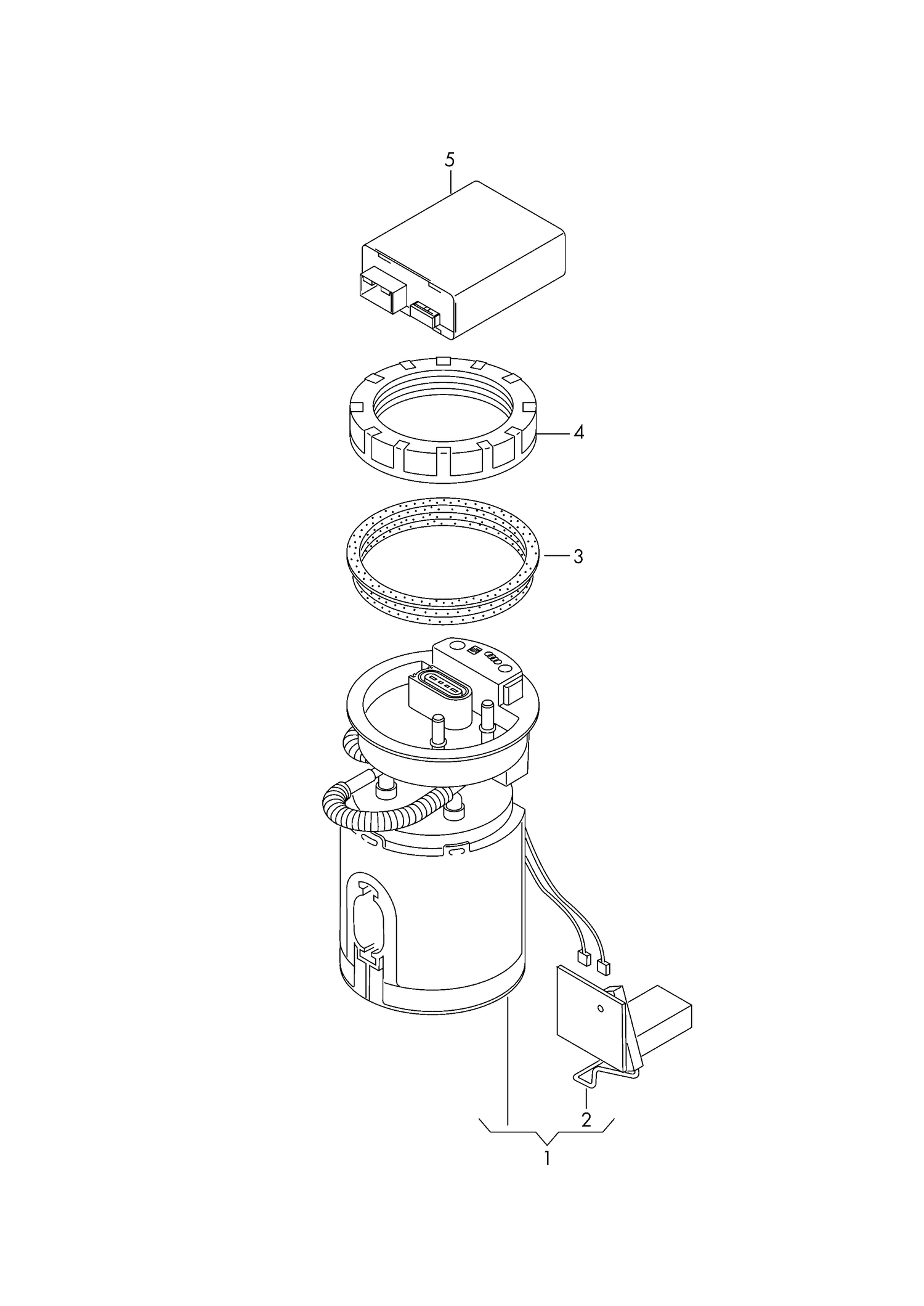 5
4
3
2
1