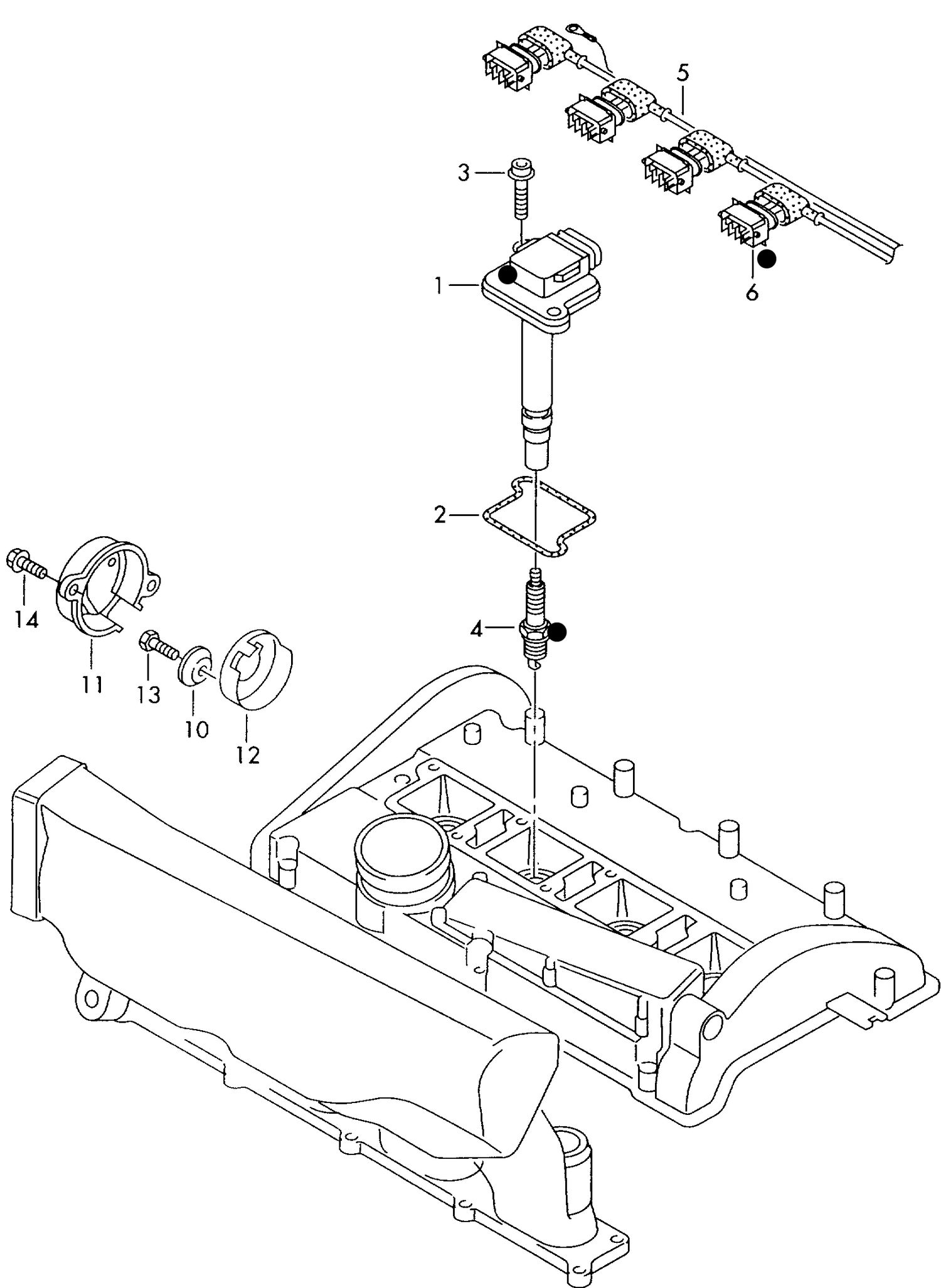 5
3
1
6
2
14
4
11
13
10
12