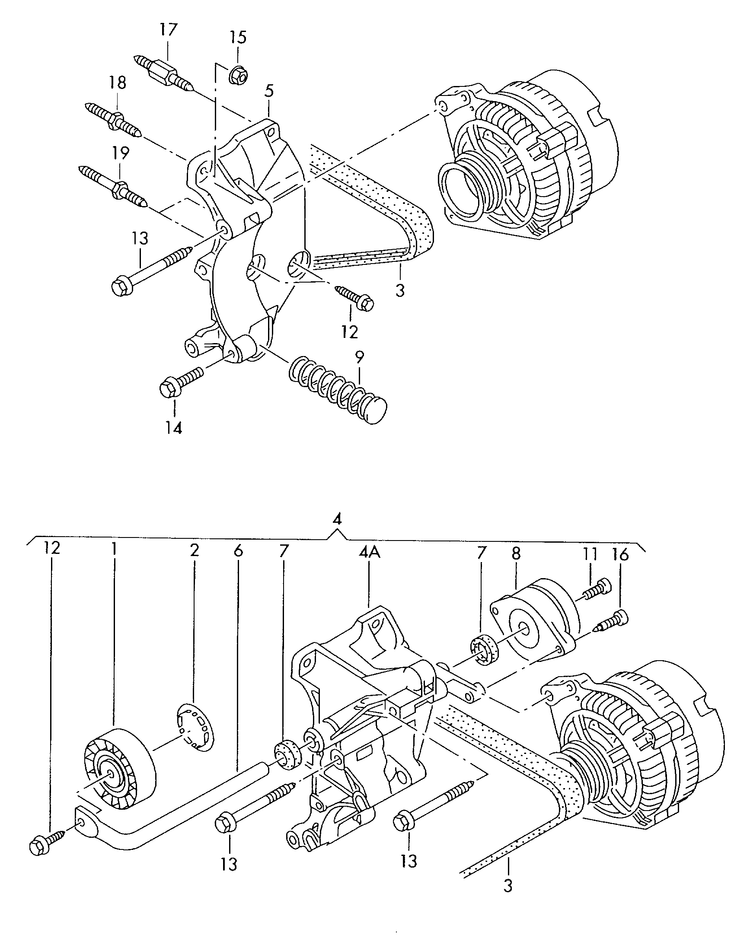 17
15
18
5
19
13
3
12
9
14

4
12
1
2
6
7
4A
7
8
11
16
13
13
3