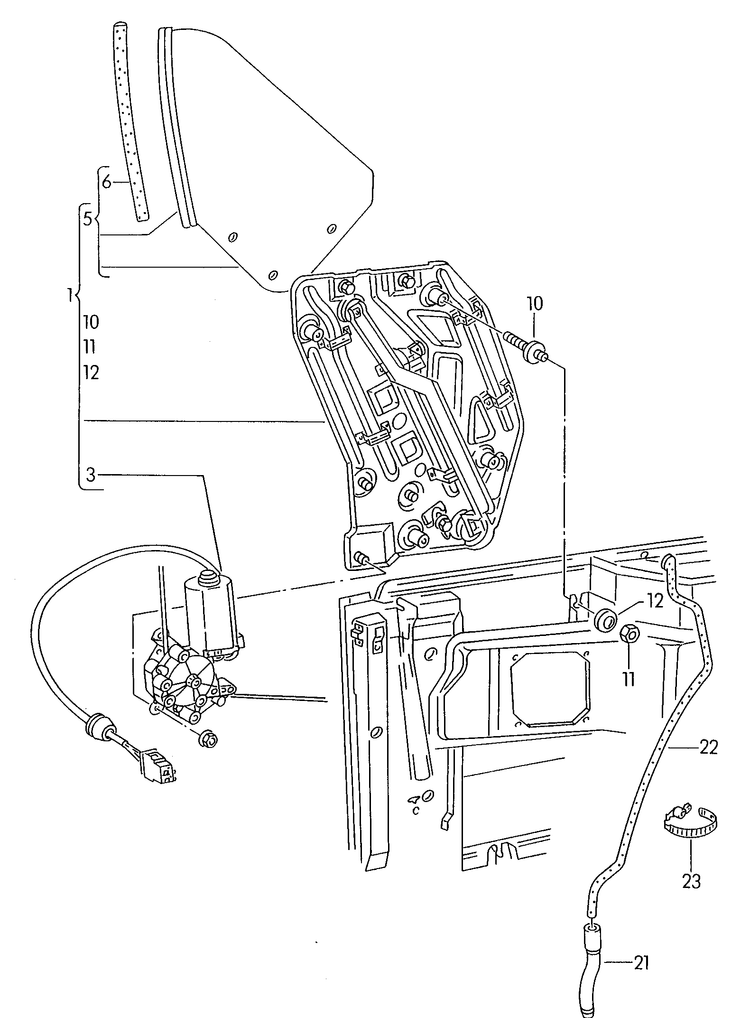 6
5
1
10
11
12
3
10
12
11
22
23
21