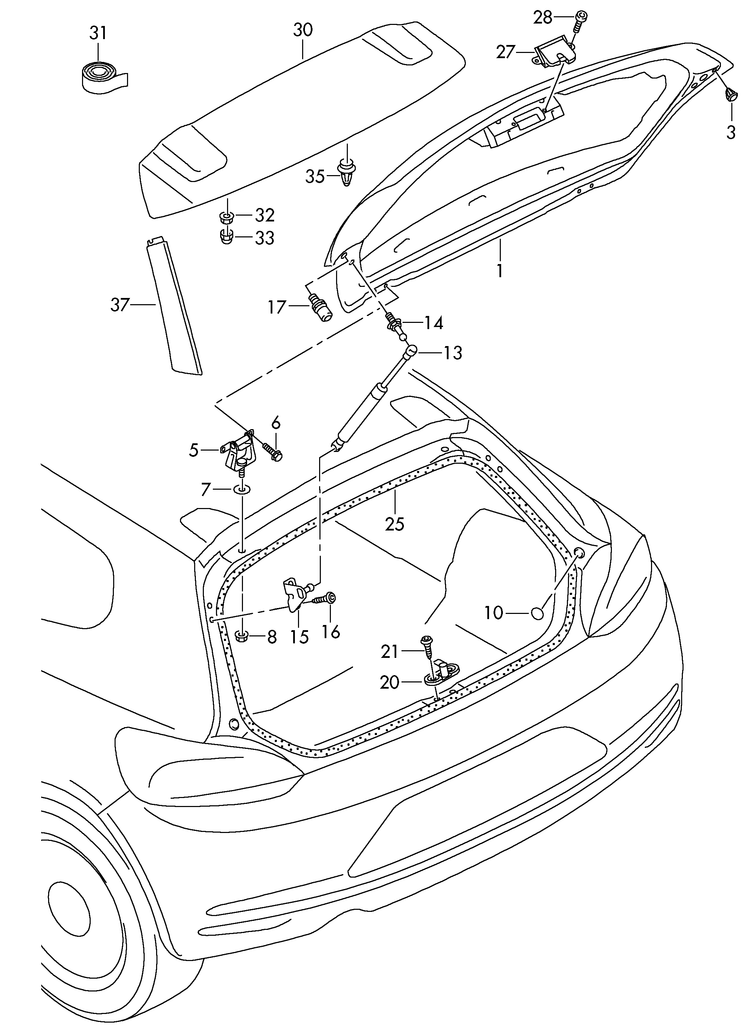 31
30
28
27
3
35
32
33
1
37
17
14
13
6
5
7
25
10
15
16
8
21
20