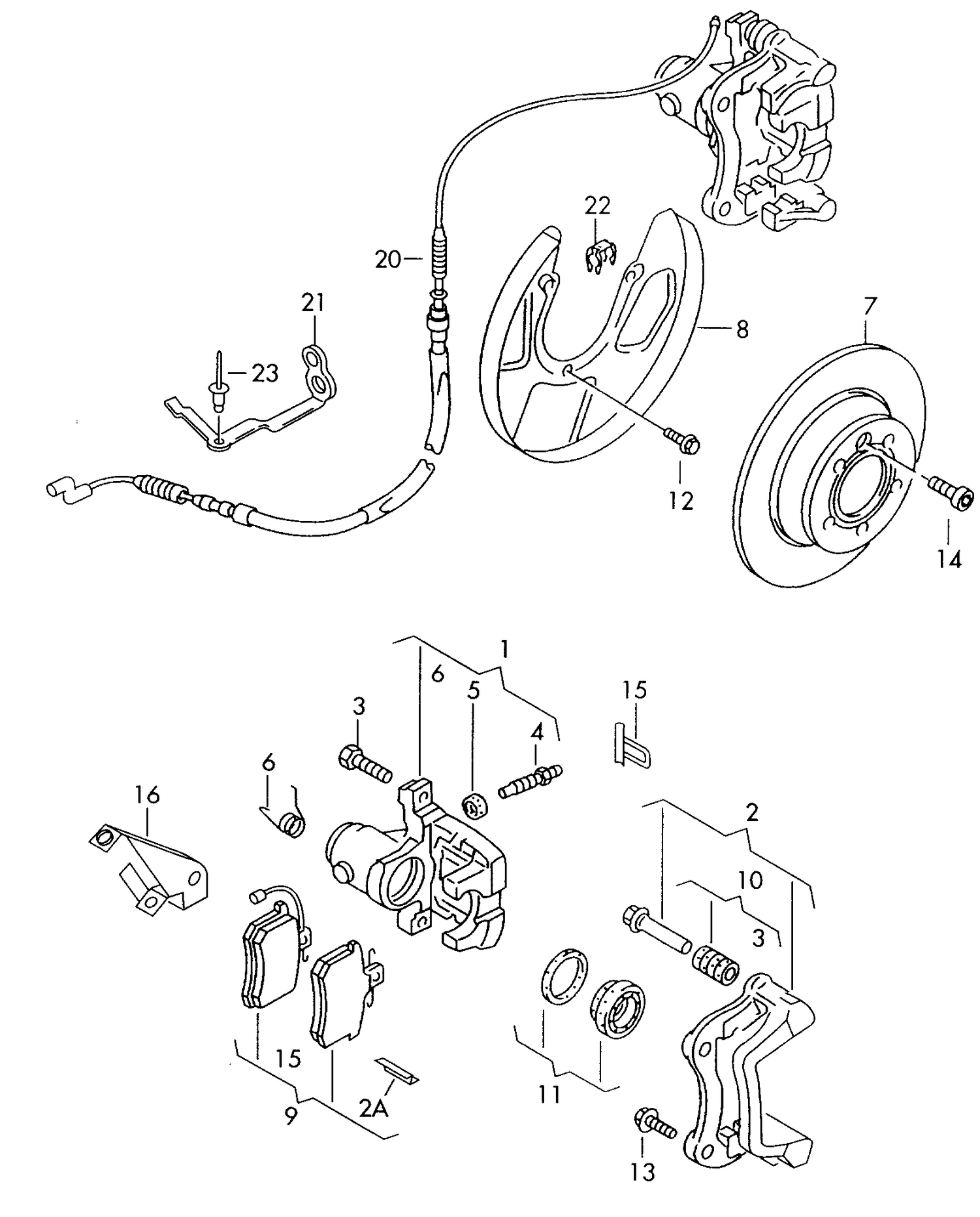 22
20
21
23
8
7
12
14
1
6
5
3
4
15
6
16
2
10
3
15
9
2A
11
13