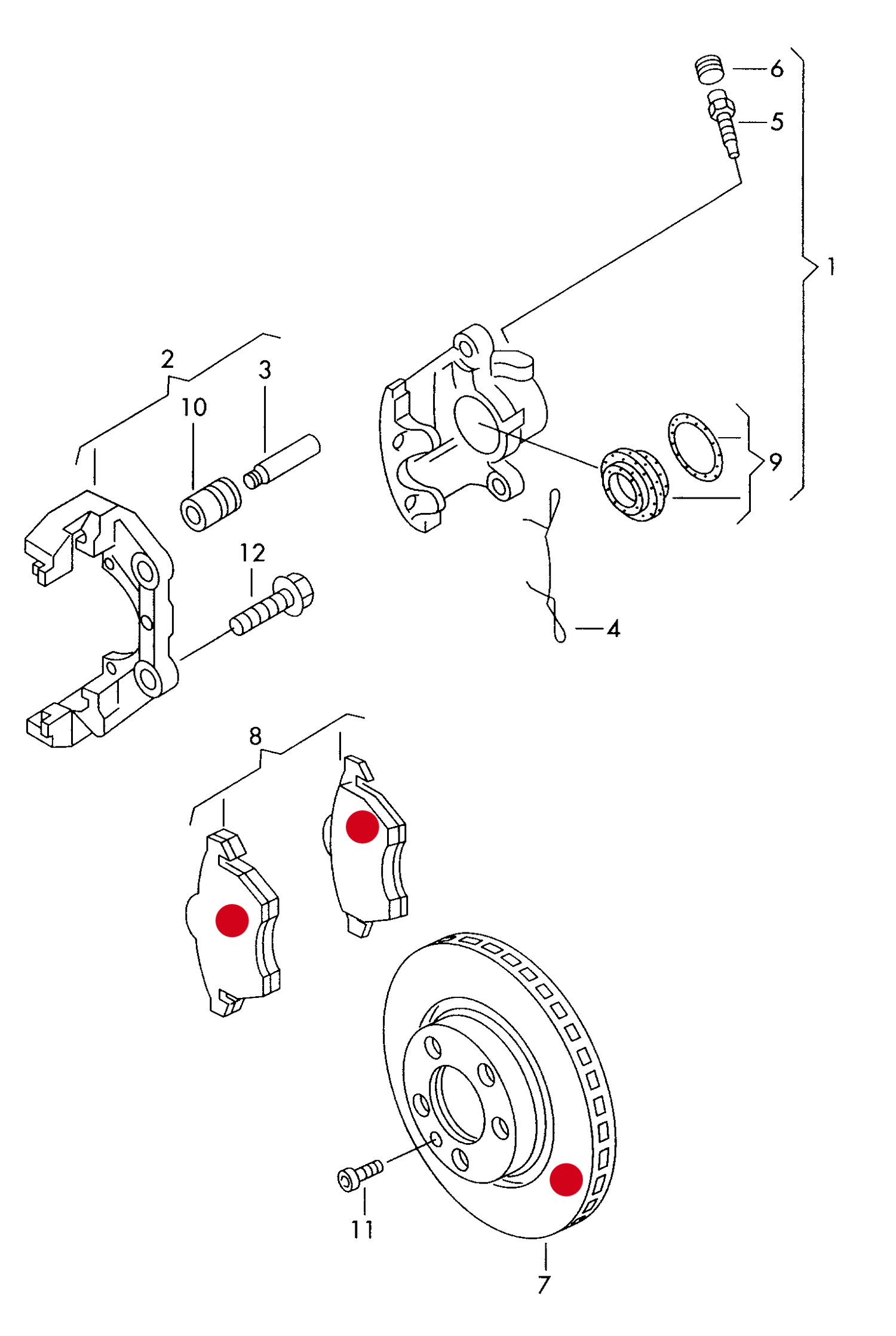 6
5
1
2
3
10
9
12
4
8
11
7