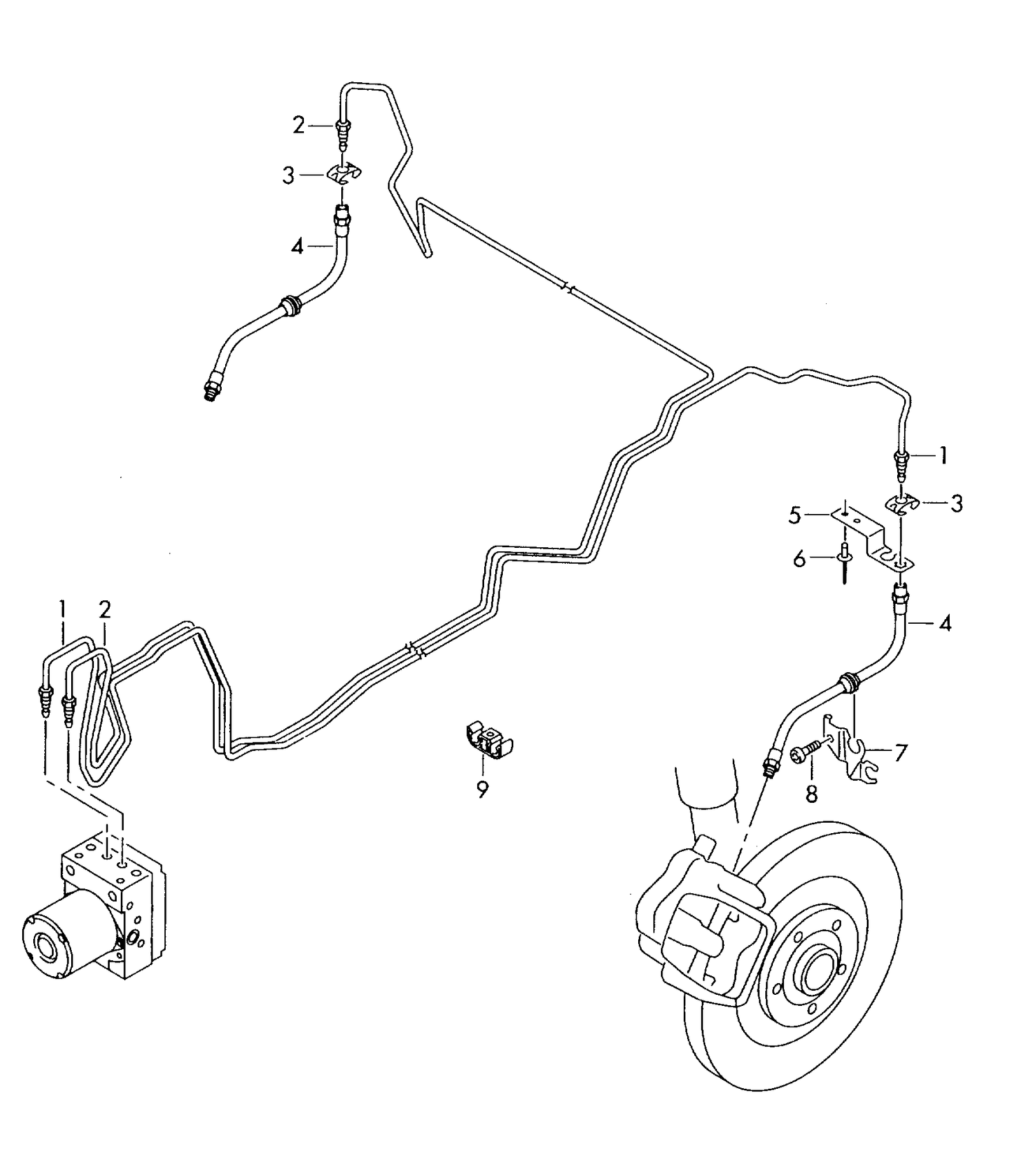 2
3
4
1
3
5
6
4
1
2
9
7
8