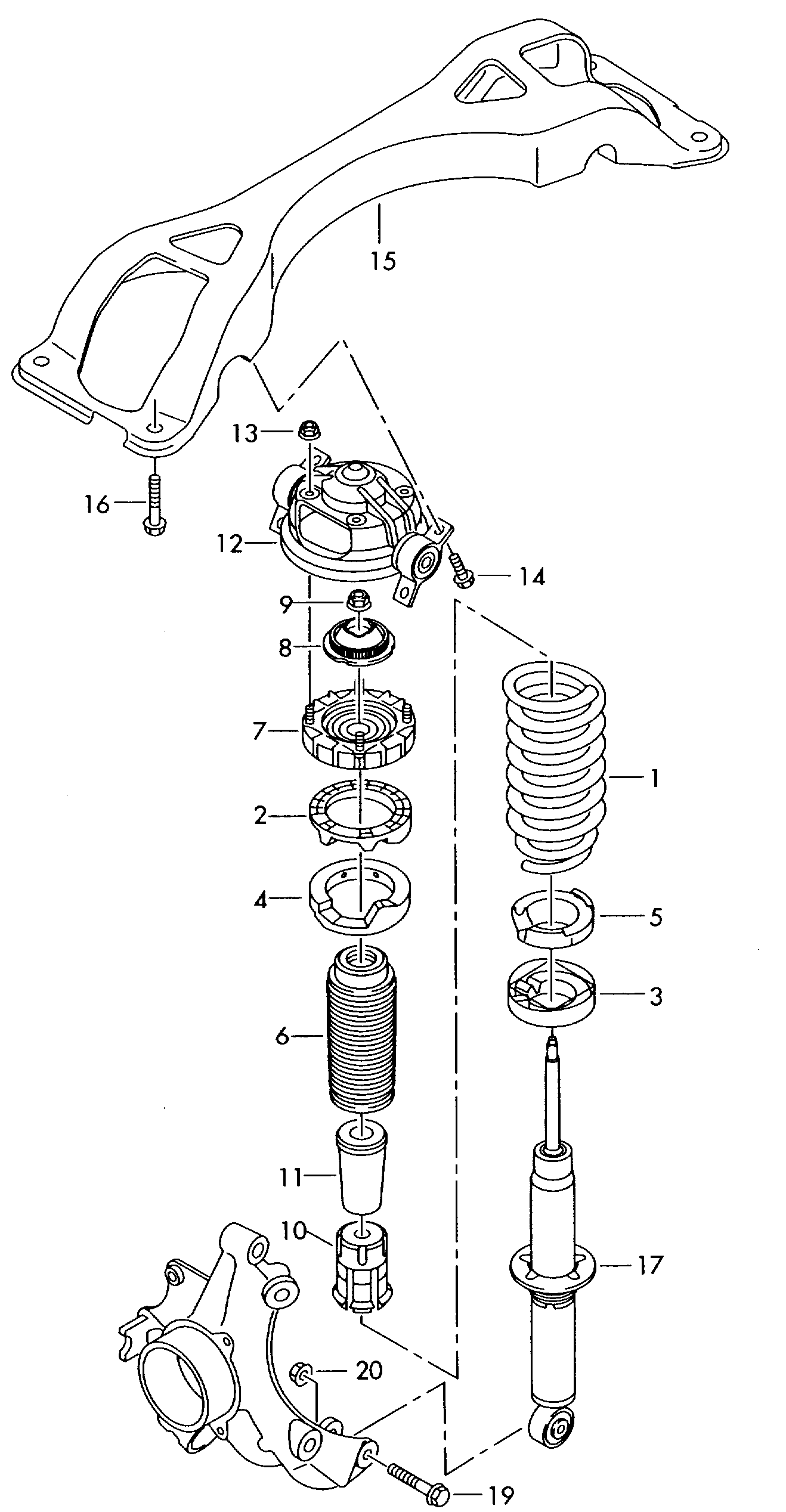 15
13
16
12
14
9
8
7
1
2
4
5
3
6
11
10
17
20
19