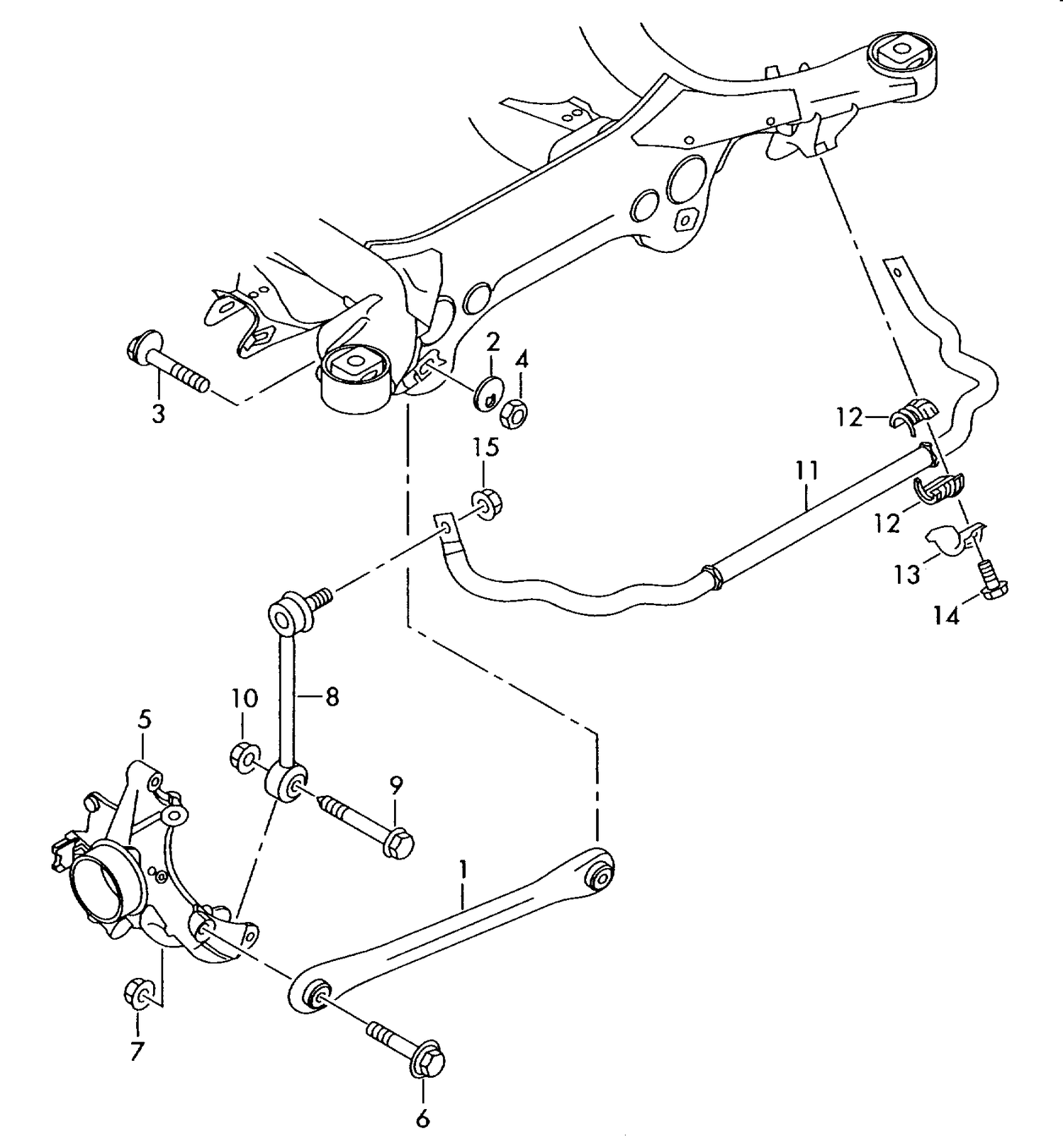 2
4
3
15
12
11
12
13
14
8
10
5
9
1
7
6