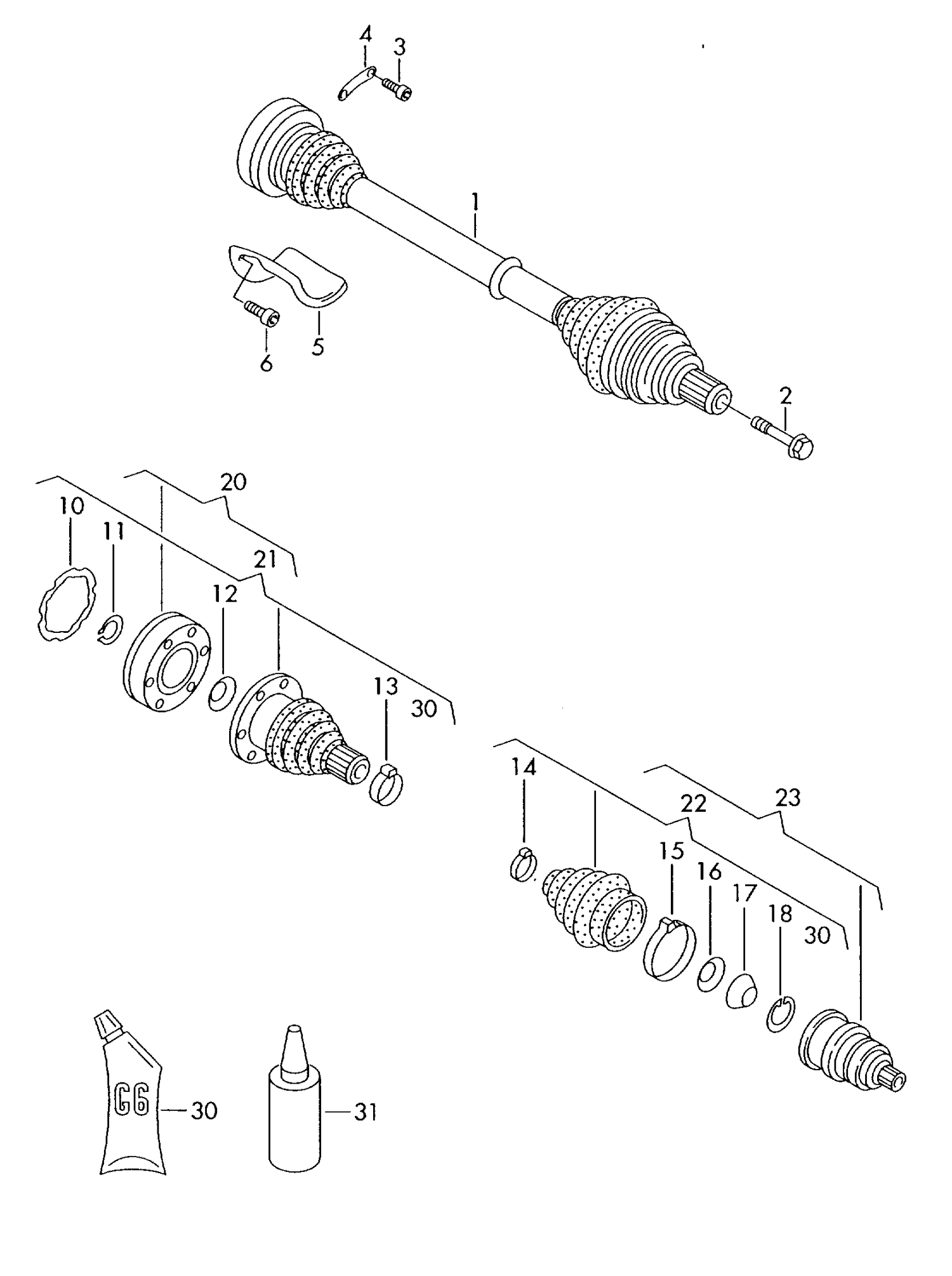 4
3
1
5
6
2
20
10
11
21
12
13
30
14
22
23
15
16
17
18
30
G6
30
31