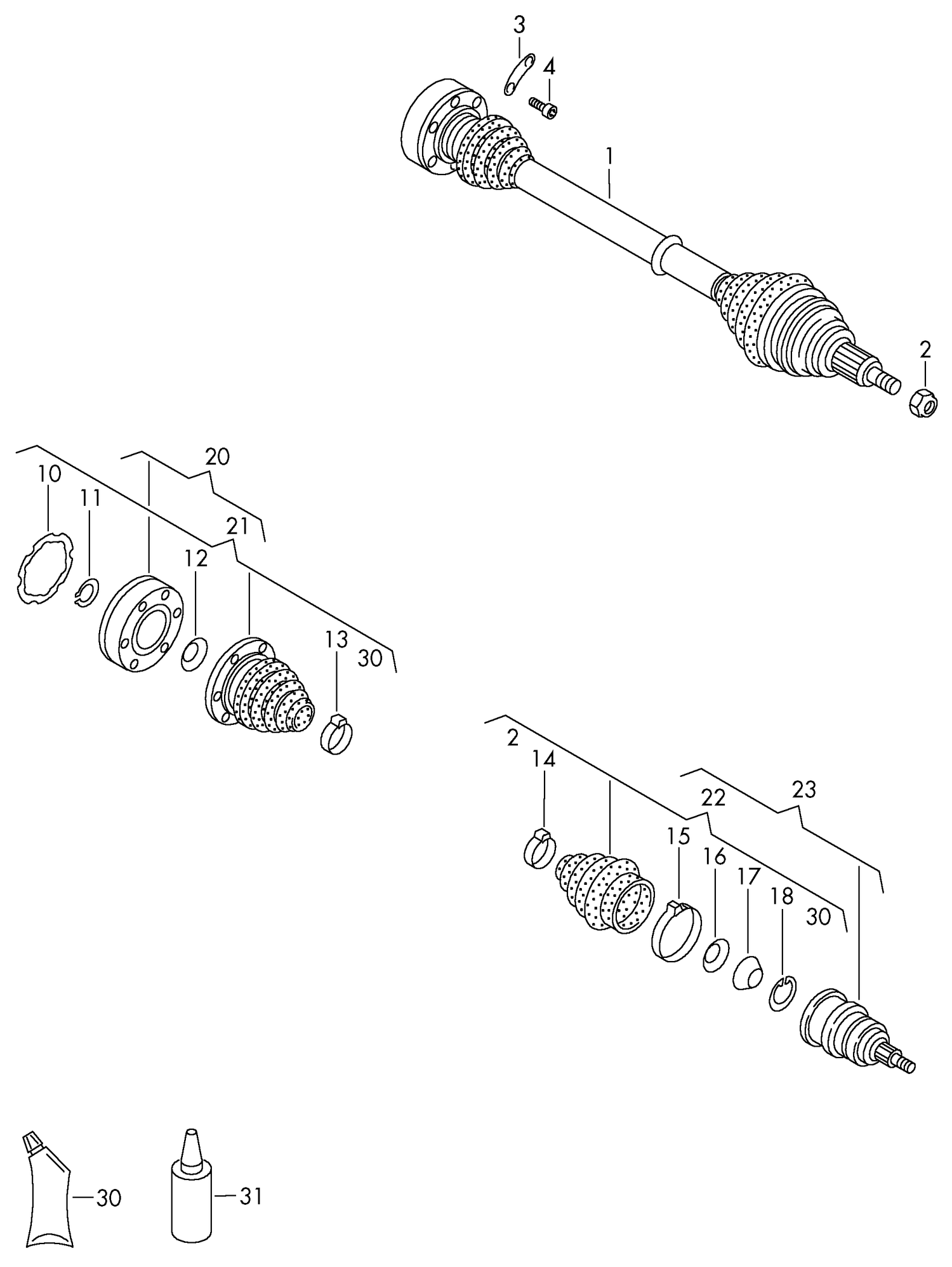 3
4
1
2
20
10
11
21
12
13
30
2
14
22
23
15
16
17
18
30
30
31