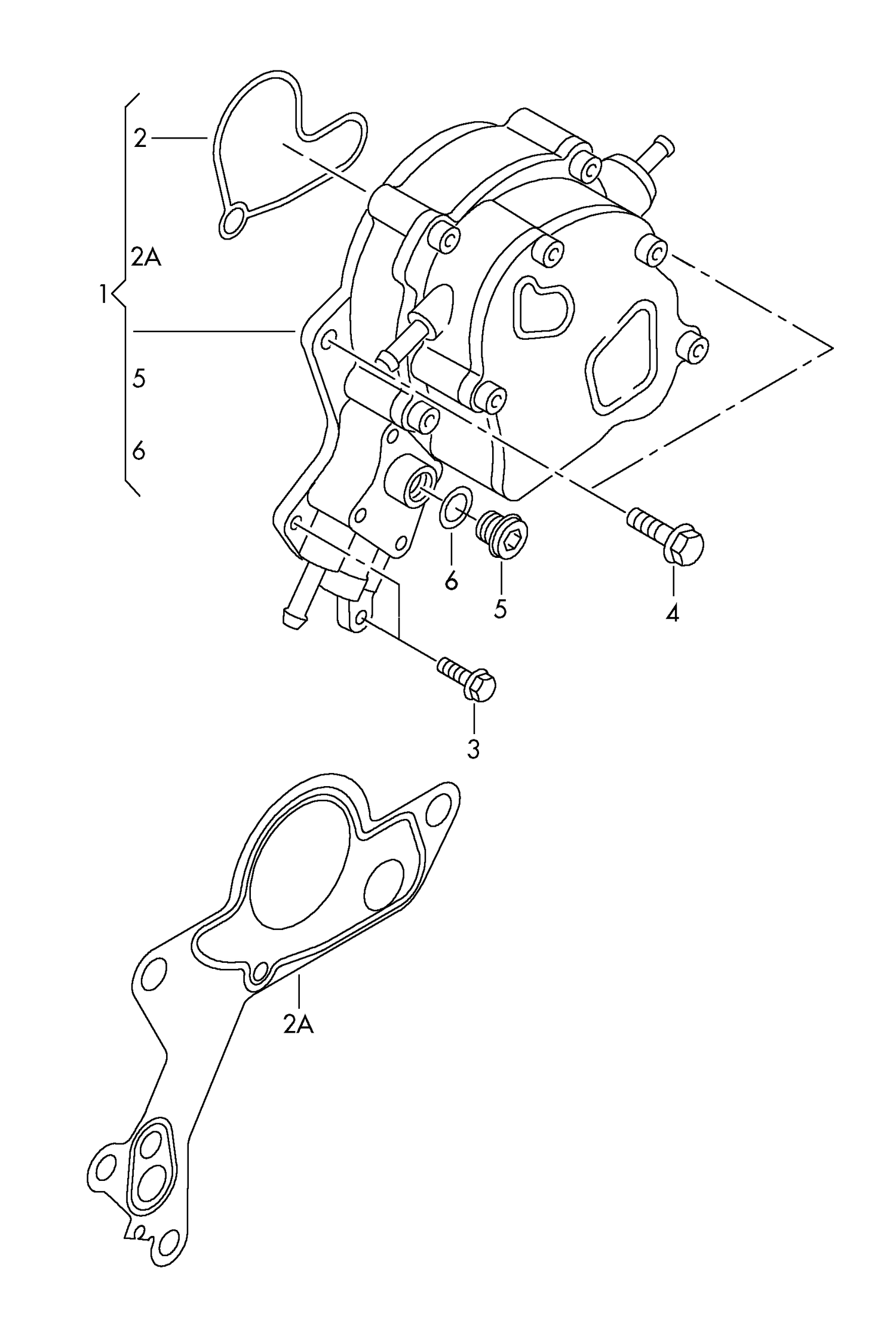 2

2A

1

5

6

6

5

4

3

2A