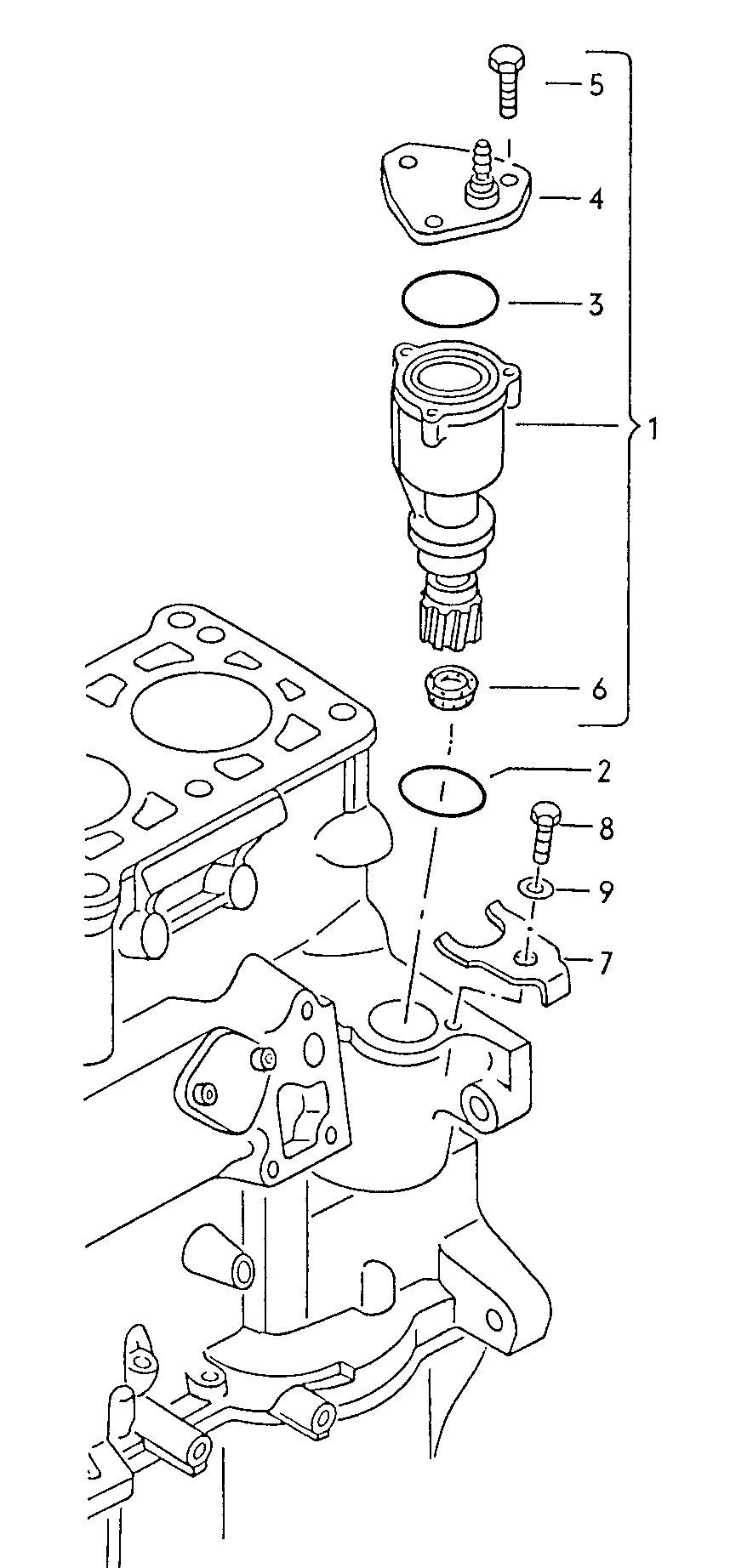 5
4
3
1
6
2
8
9
7