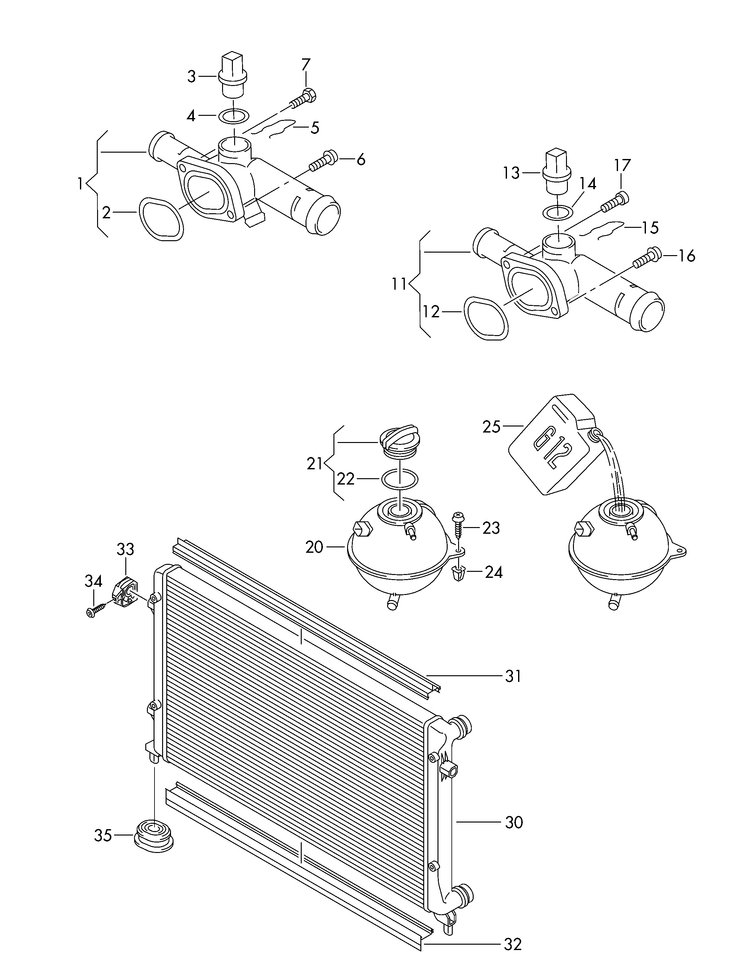 3
7
4
5
6
1
2
13
17
14
15
16
11
12
25
G12
21
22
23
20
24
33
34
31
30
35
32