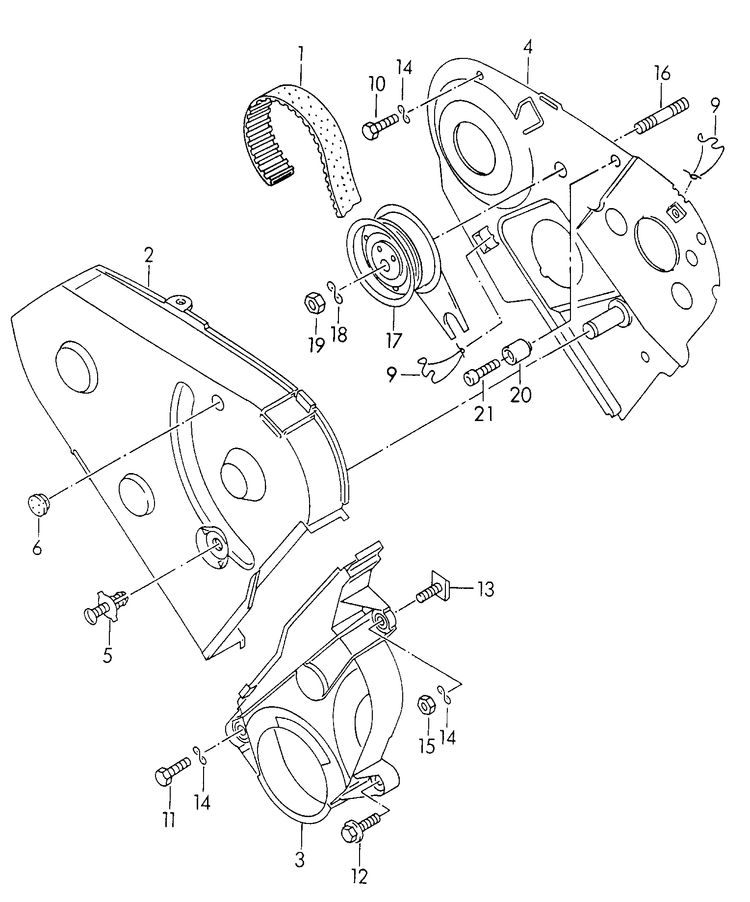 1
10
14
4
16
9
2
19
18
17
9
21
20
6
5
13
15
14
11
14
3
12