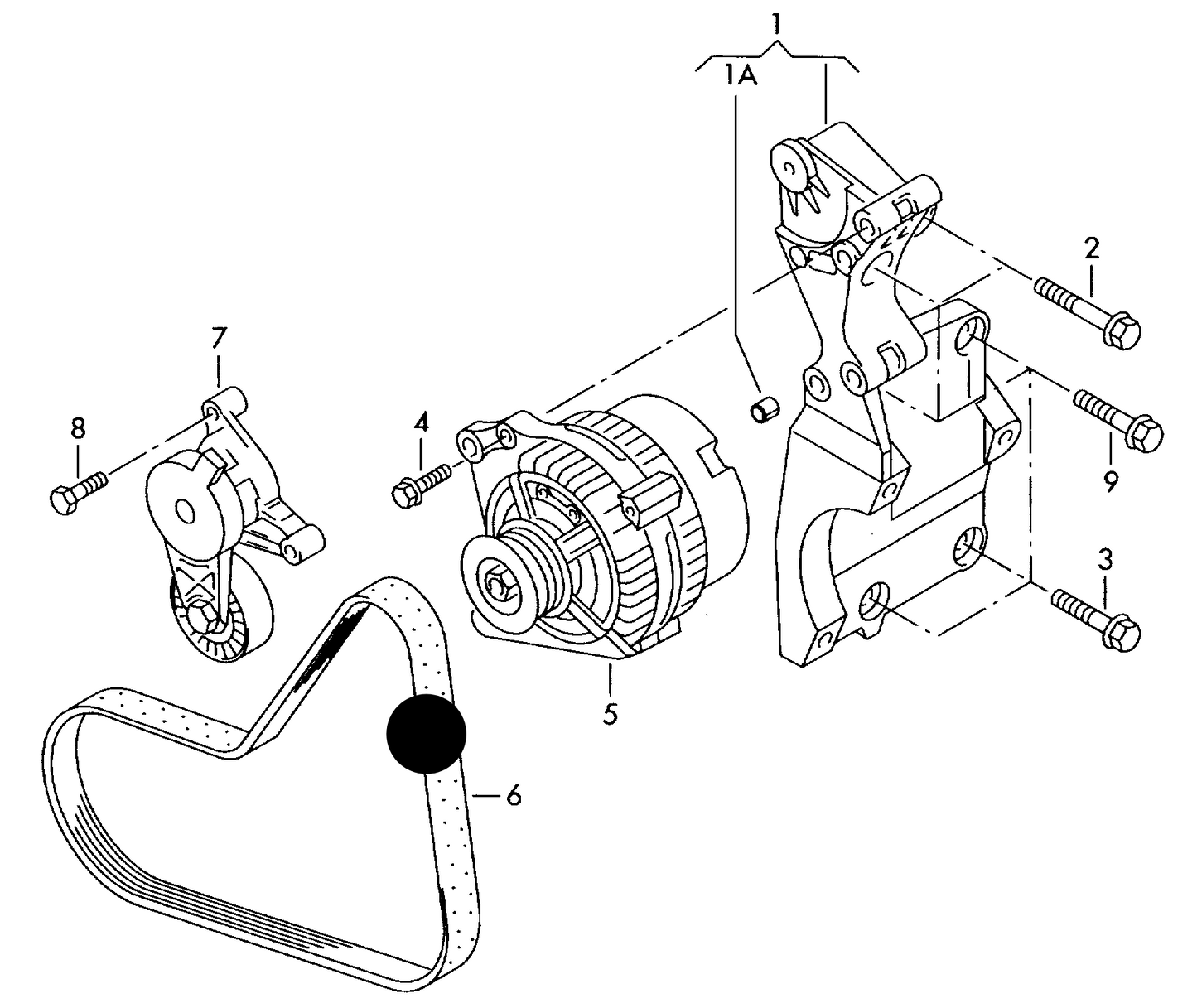 1
1A
2
7
8
4
9
3
5
6