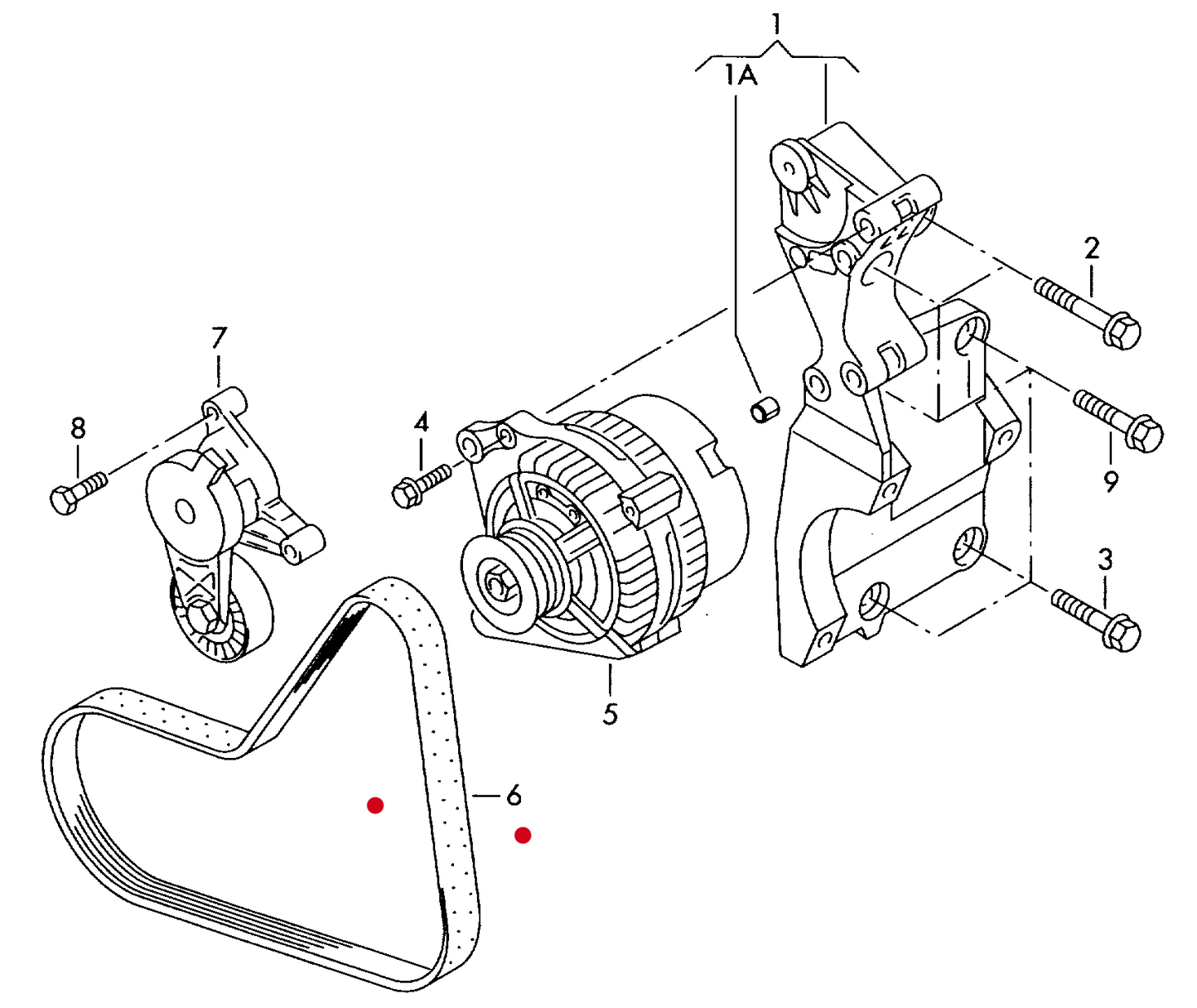 1
1A
2
7
8
4
9
3
5
6