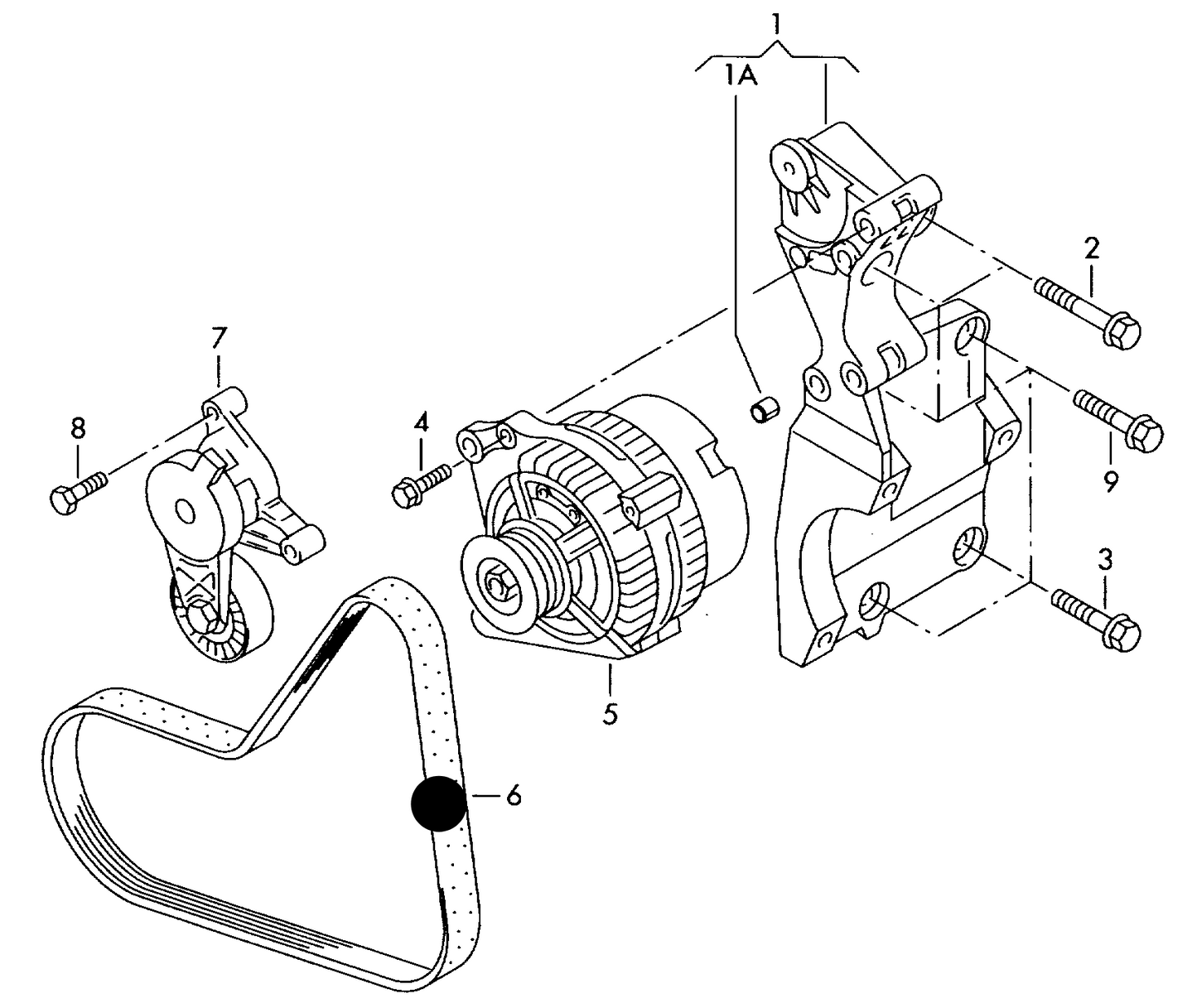 1
1A
2
7
8
4
9
3
5
6