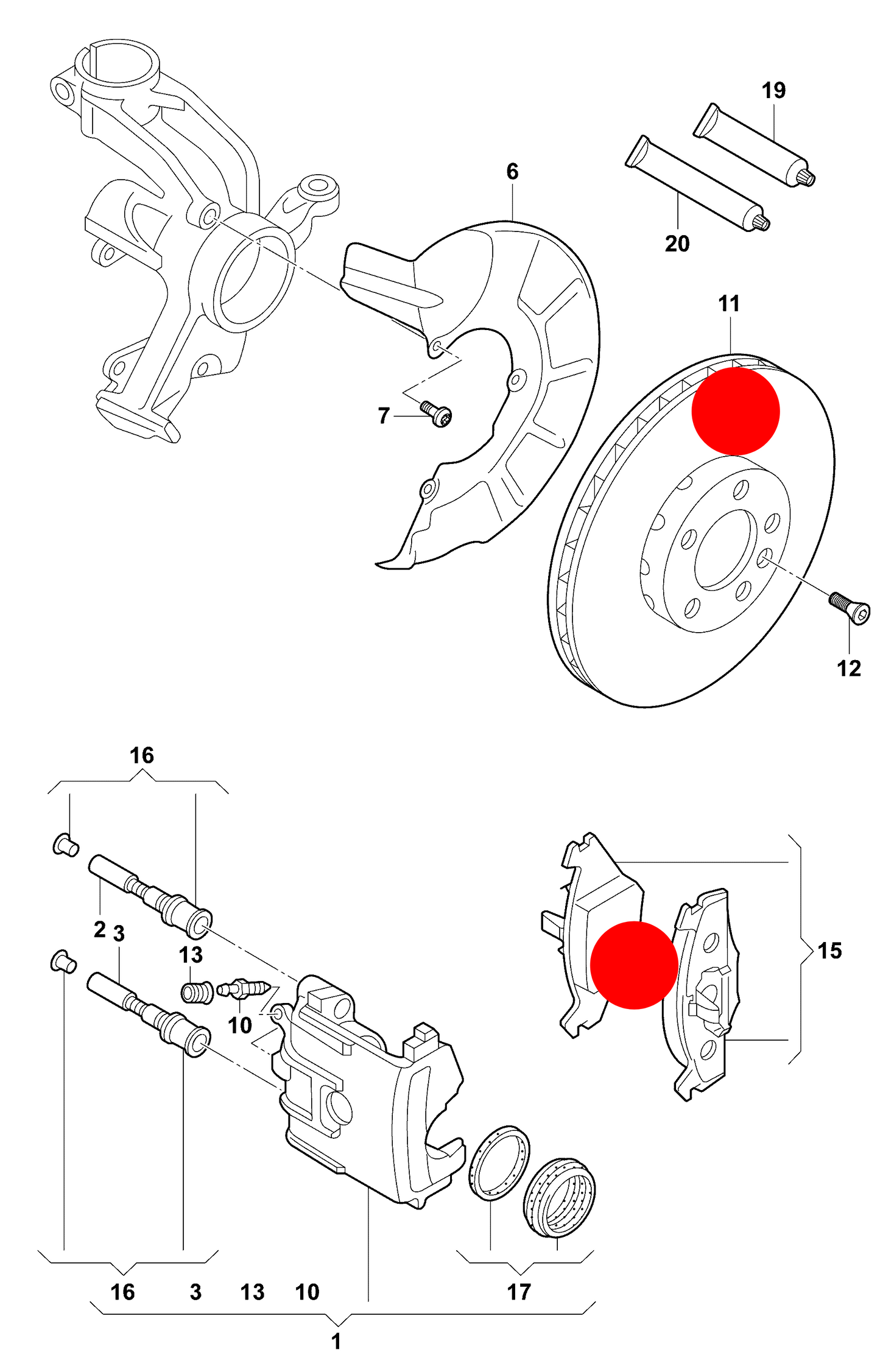 19
6
20
11
7
12
16
2
3
13
10
15
16
3
13
10
17
1