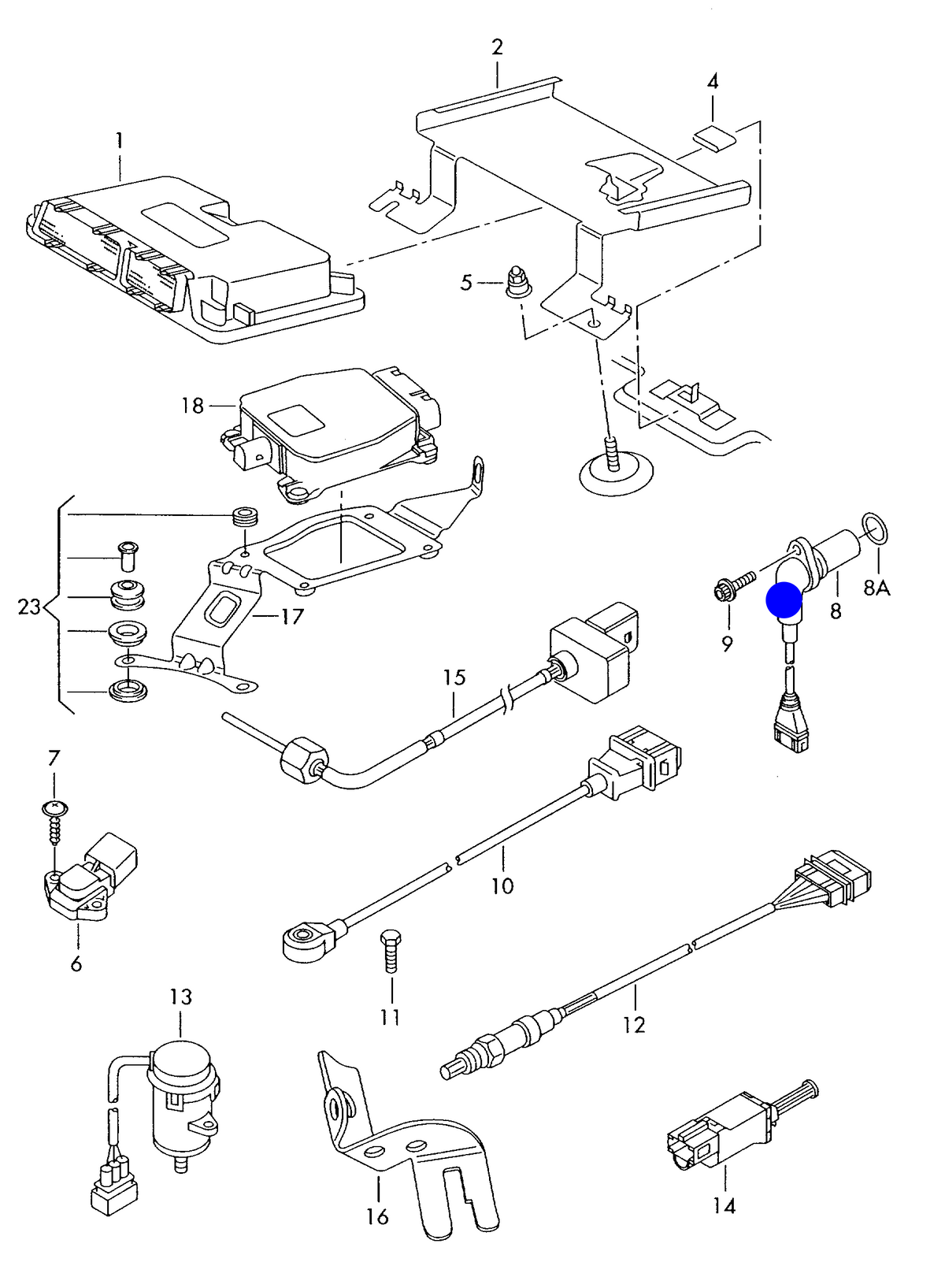 2
4
1
5
18
23
17
8A
8
9
15
7
10
6
11
12
13
16
14