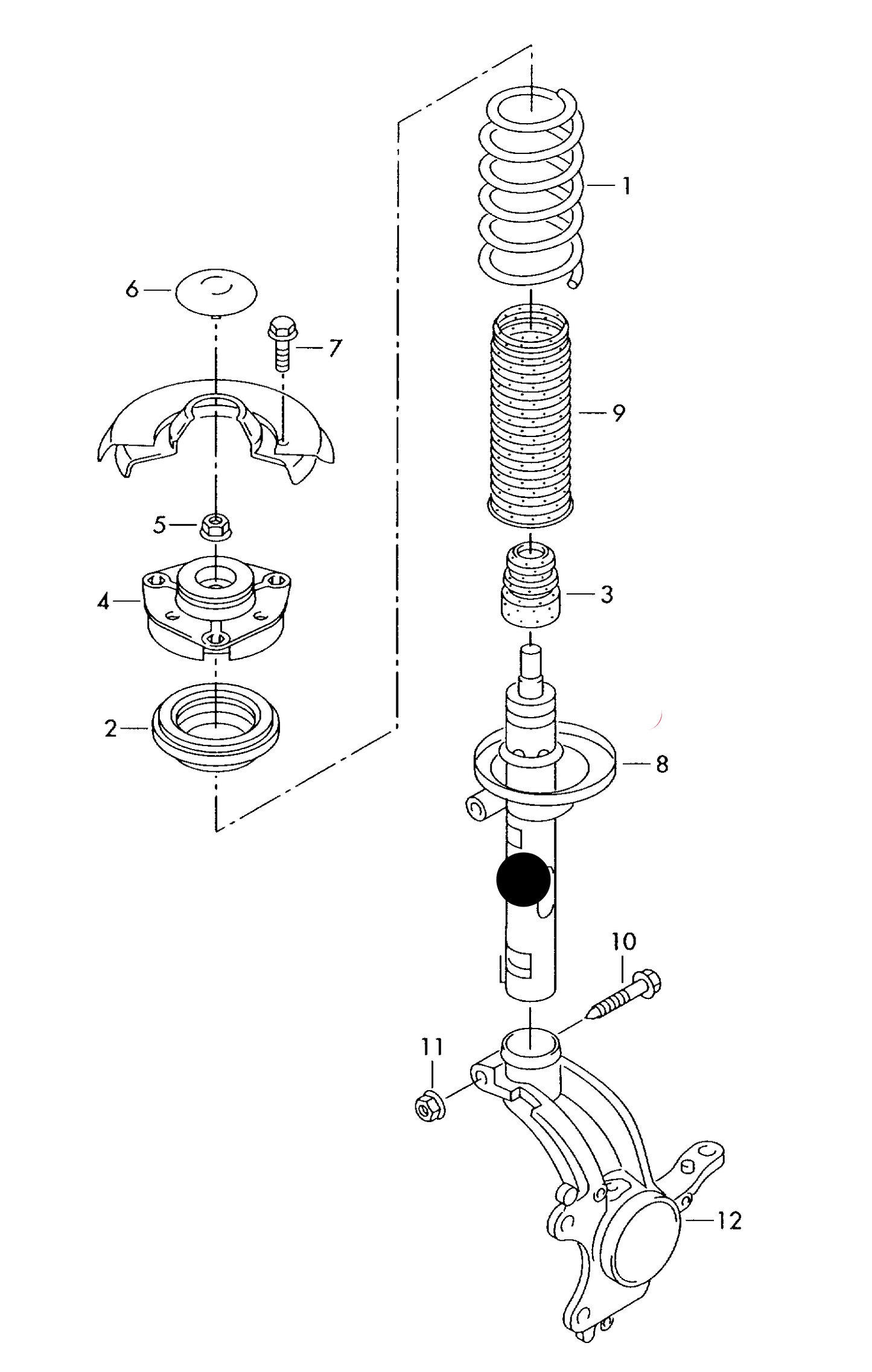 1
6
7
9
5
4
3
2
8
10
11
12