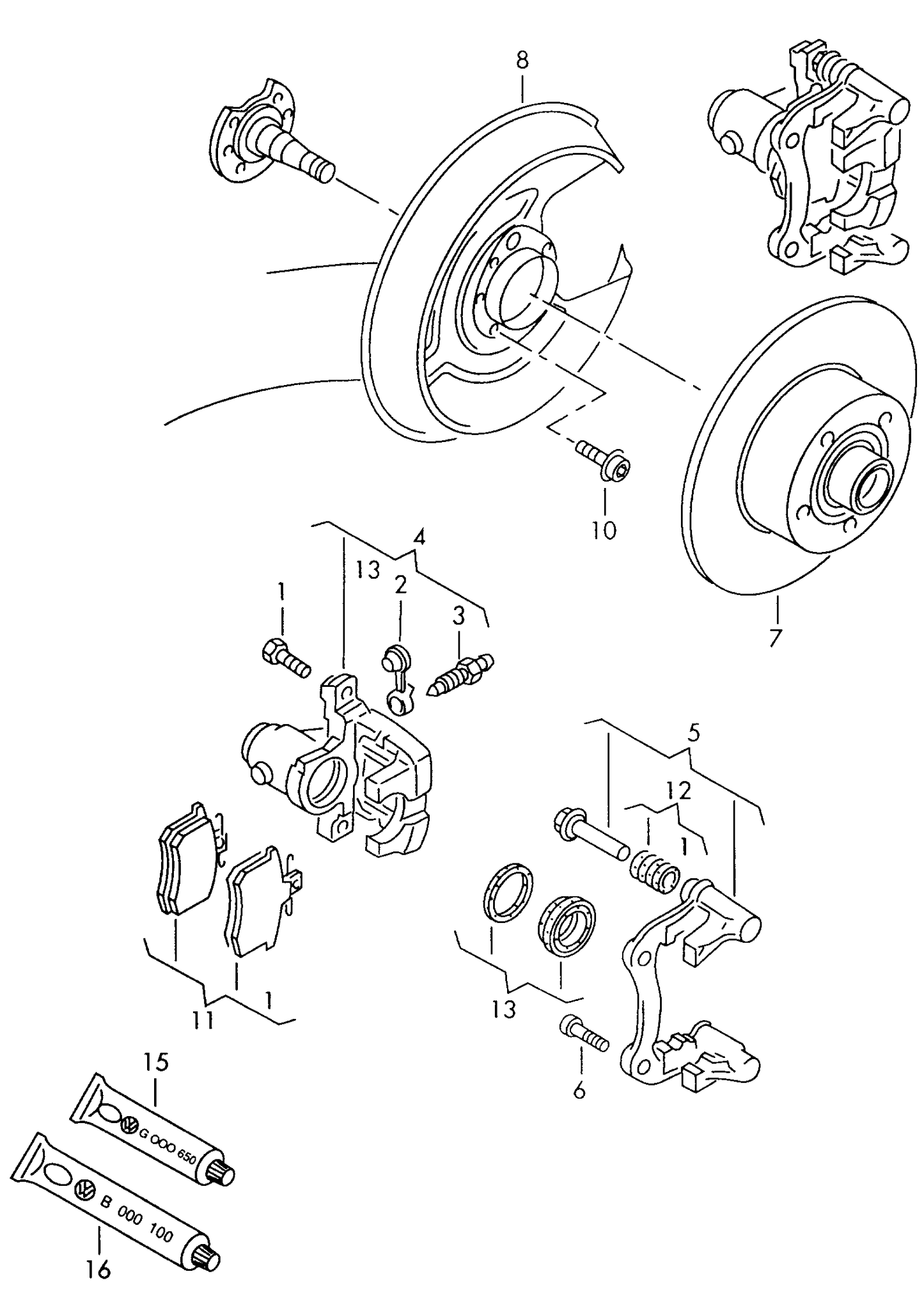 8

10

7

4

13

1

2

3

5

12

1

11

1

13

6

15

G 000 650

B 000 100

16