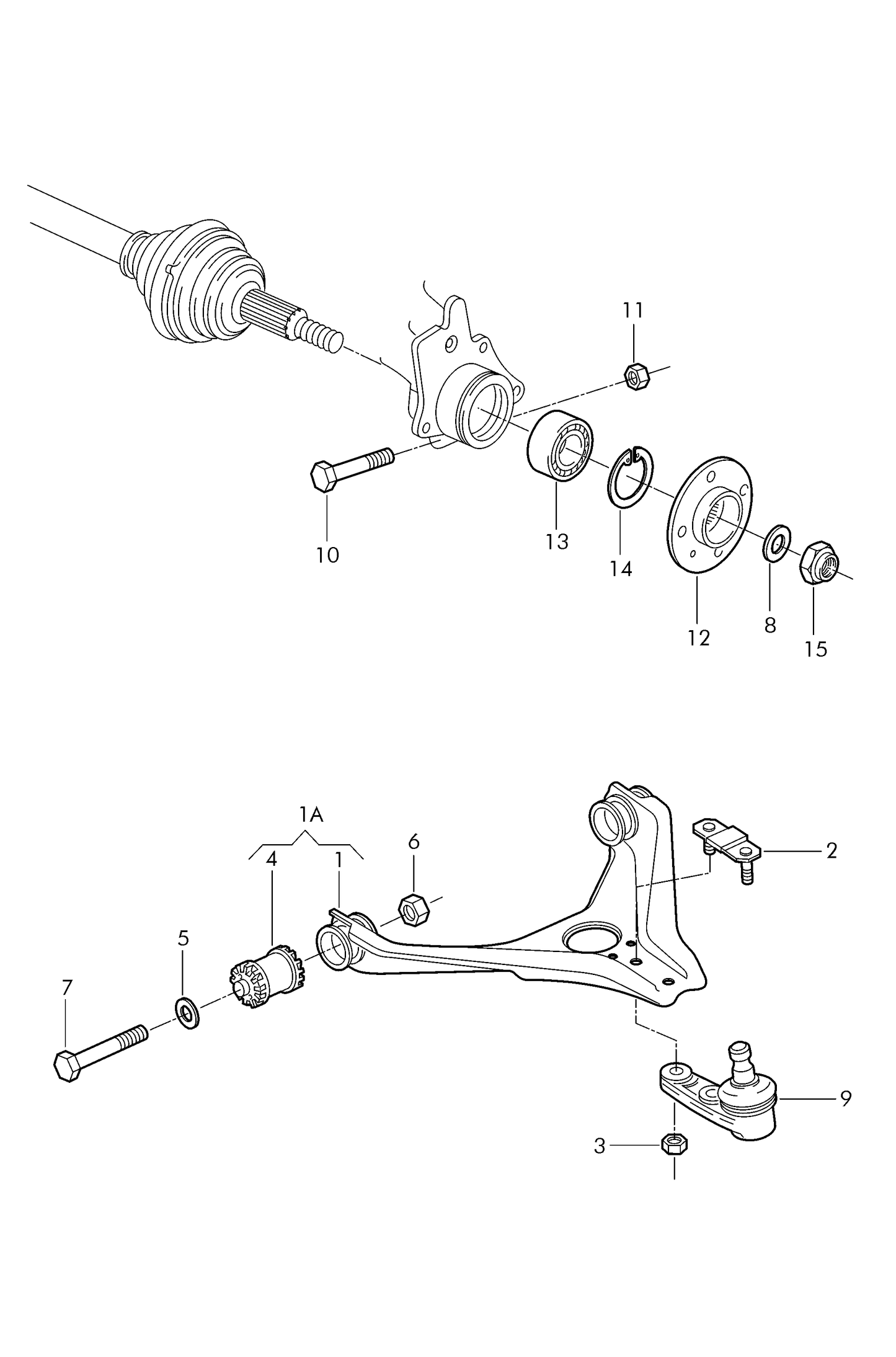 11
10
13
14
12
8
15
1A
4
1
6
2
5
7
9
3