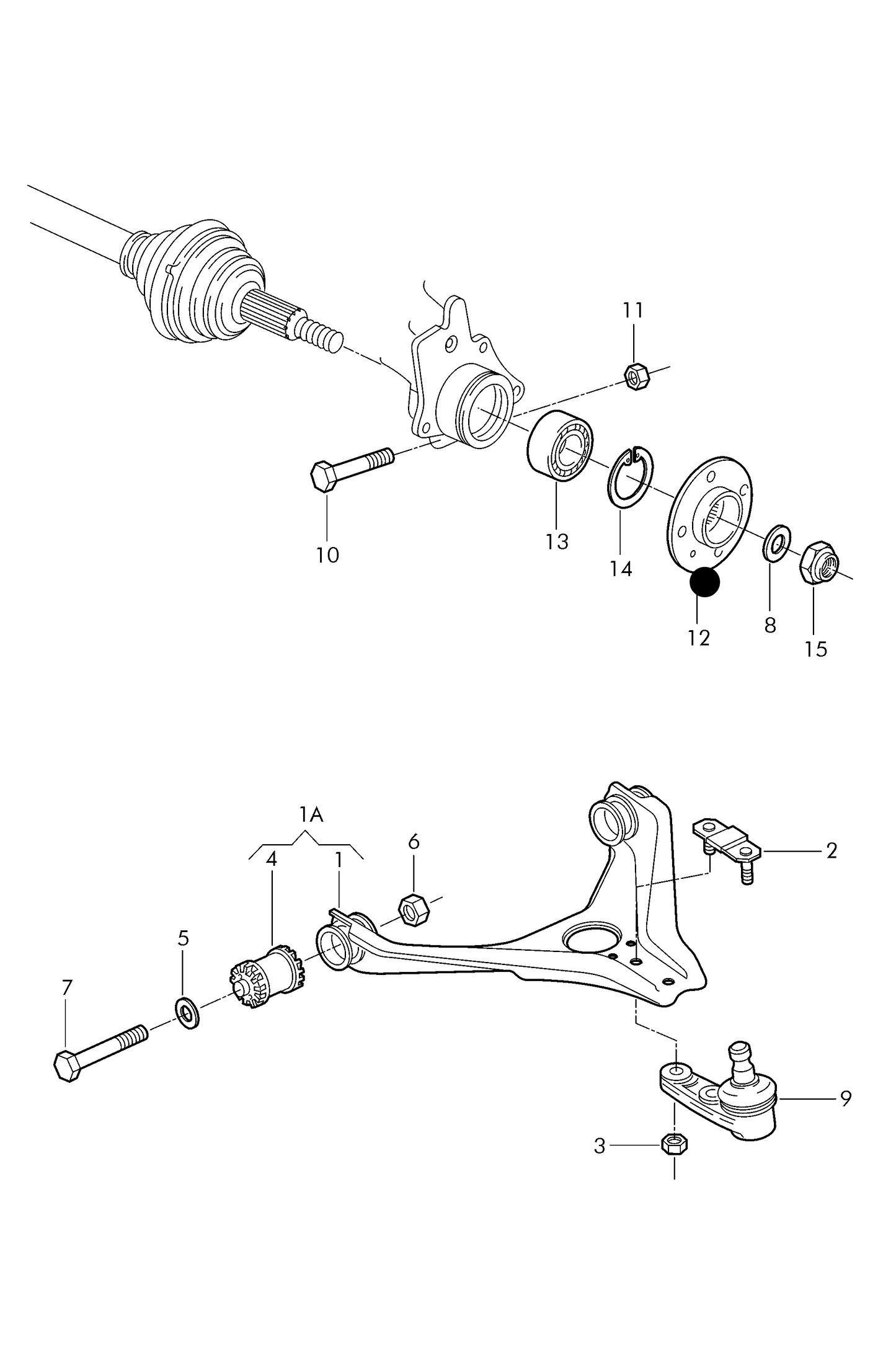 11

10

13

14

12

8

15

1A

4

1

6

2

5

7

9

3