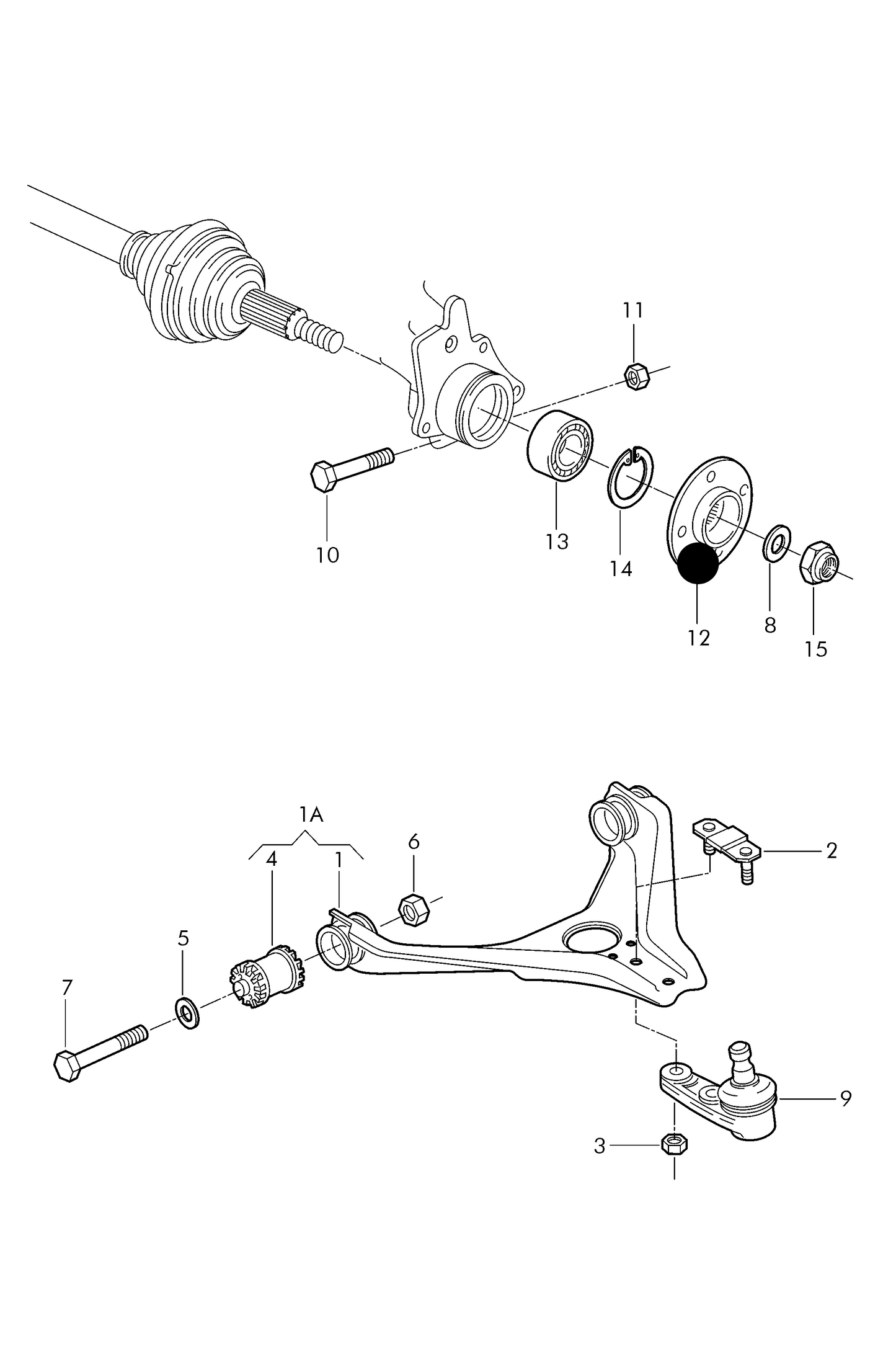 11

10

13

14

12

8

15

1A

4

1

6

2

5

7

9

3