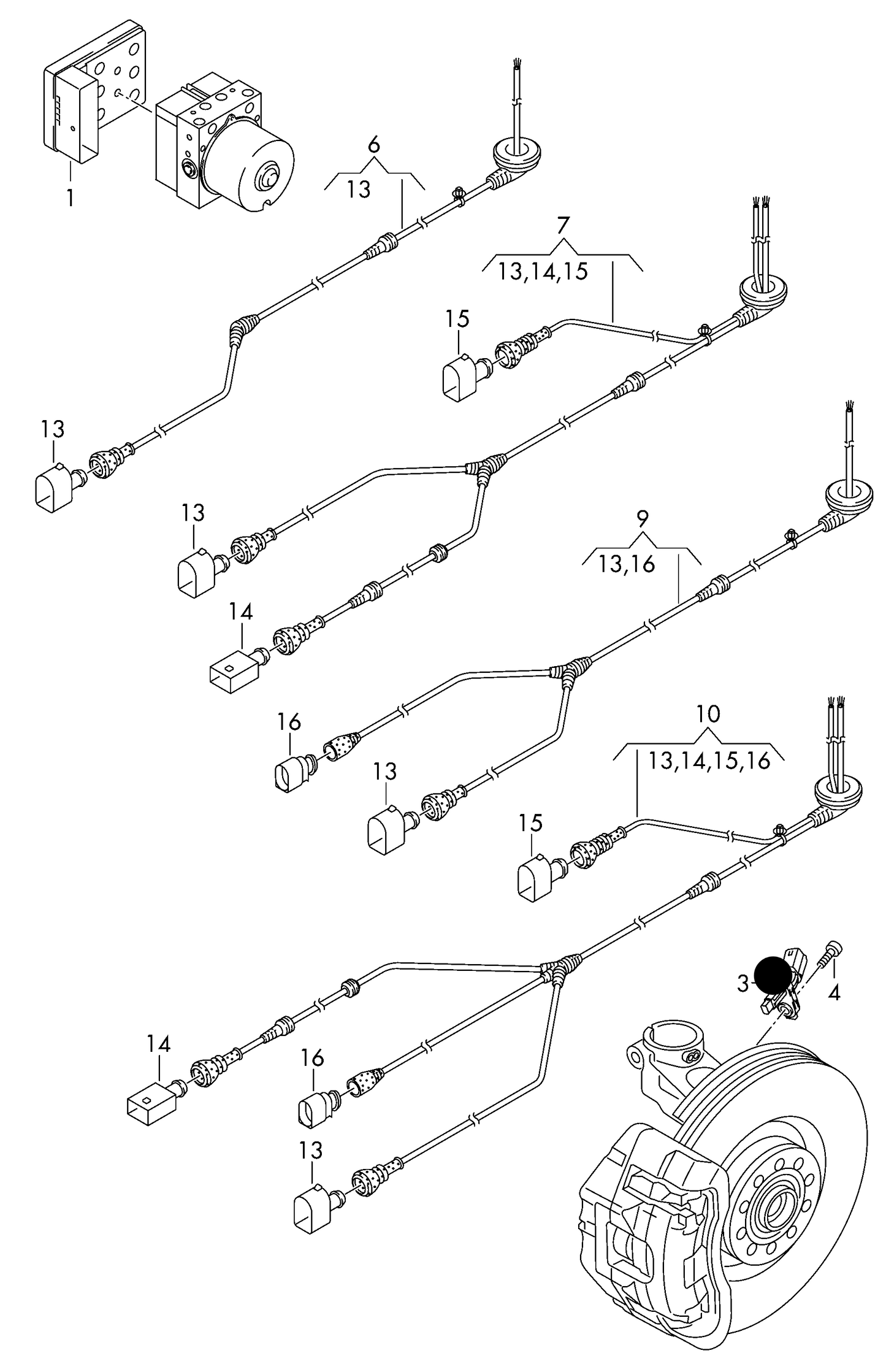 1

6
13

7
13,14,15

15

13

13

14

9
13,16

16

13

10
13,14,15,16

15

3

4

14

16

13