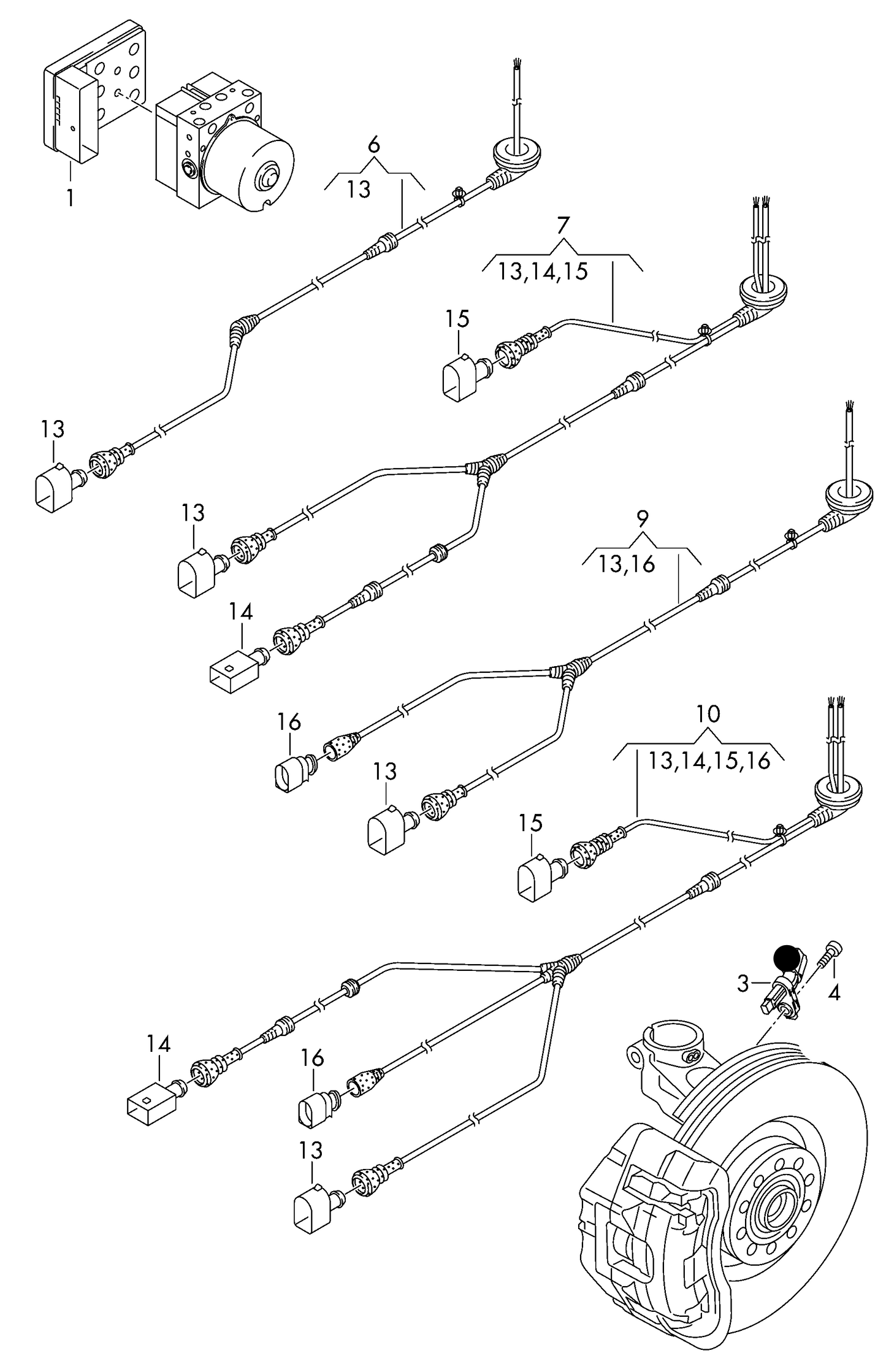 1

6
13

7
13,14,15

15

13

13

14

9
13,16

16

13

10
13,14,15,16

15

3

4

14

16

13