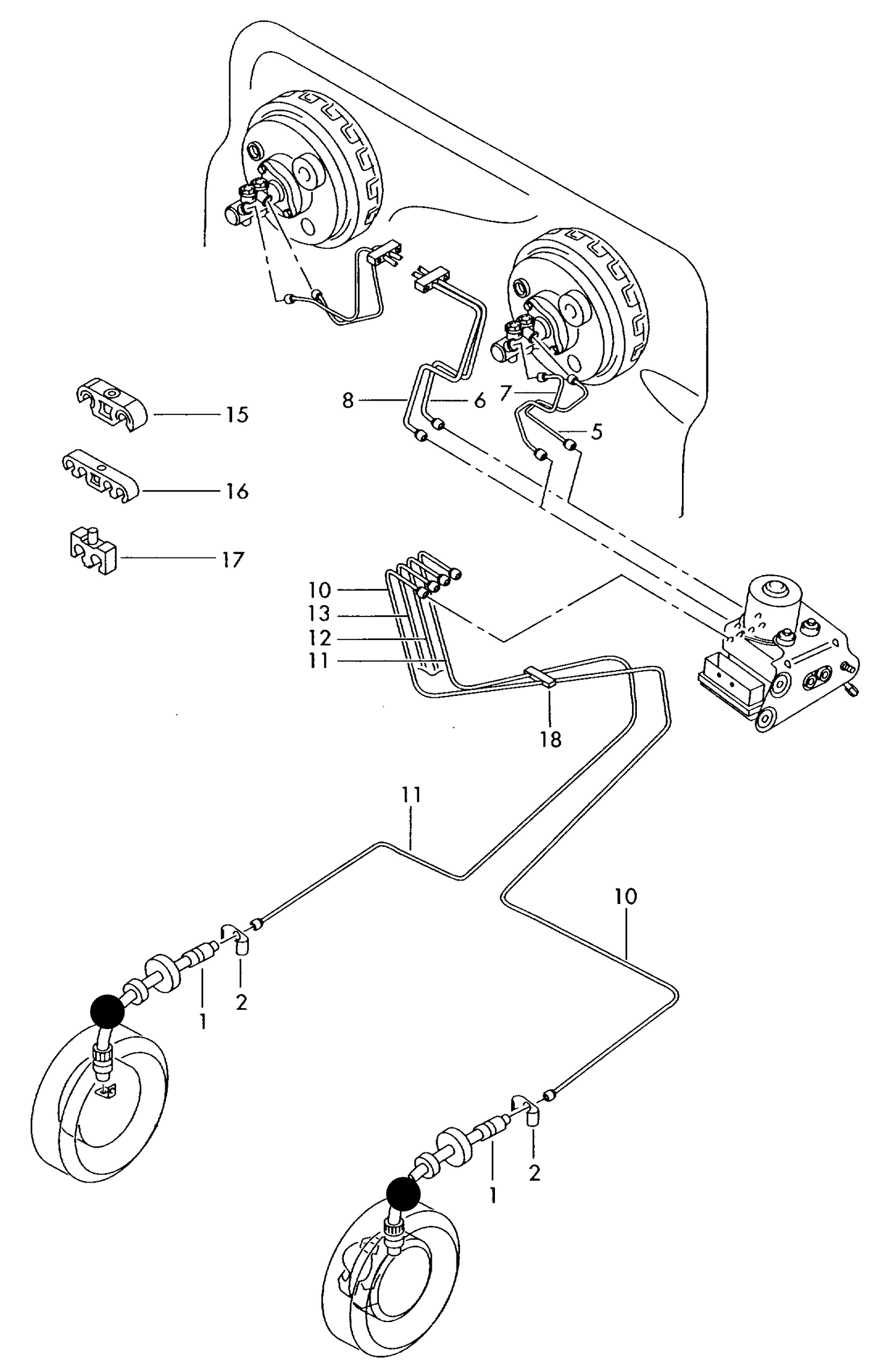 8
6
7
5
15
16
17
10
13
12
11
18
11
10
1
2
1
2