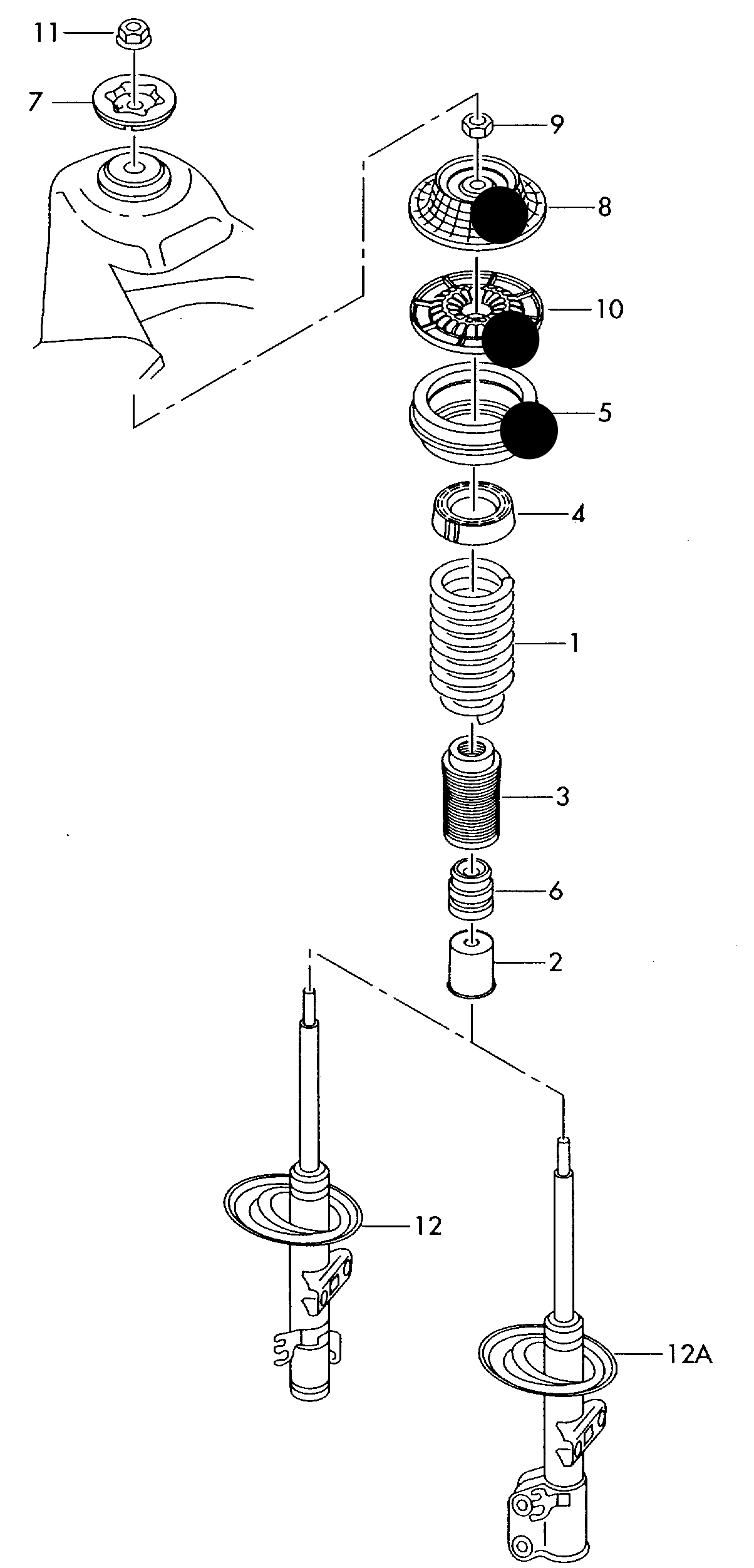 11
7
9
8
10
5
4
1
3
6
2
12
12A