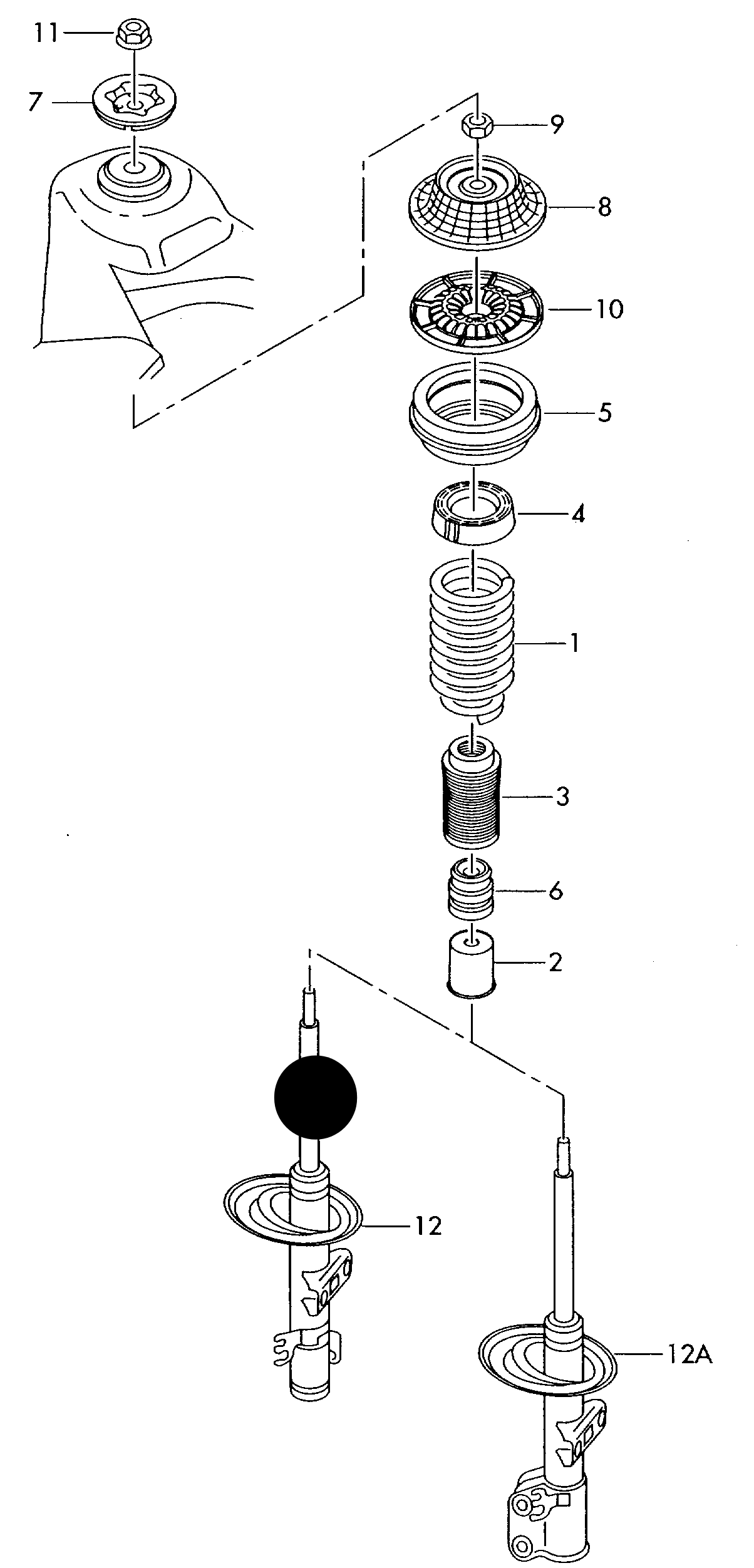 11
7
9
8
10
5
4
1
3
6
2
12
12A