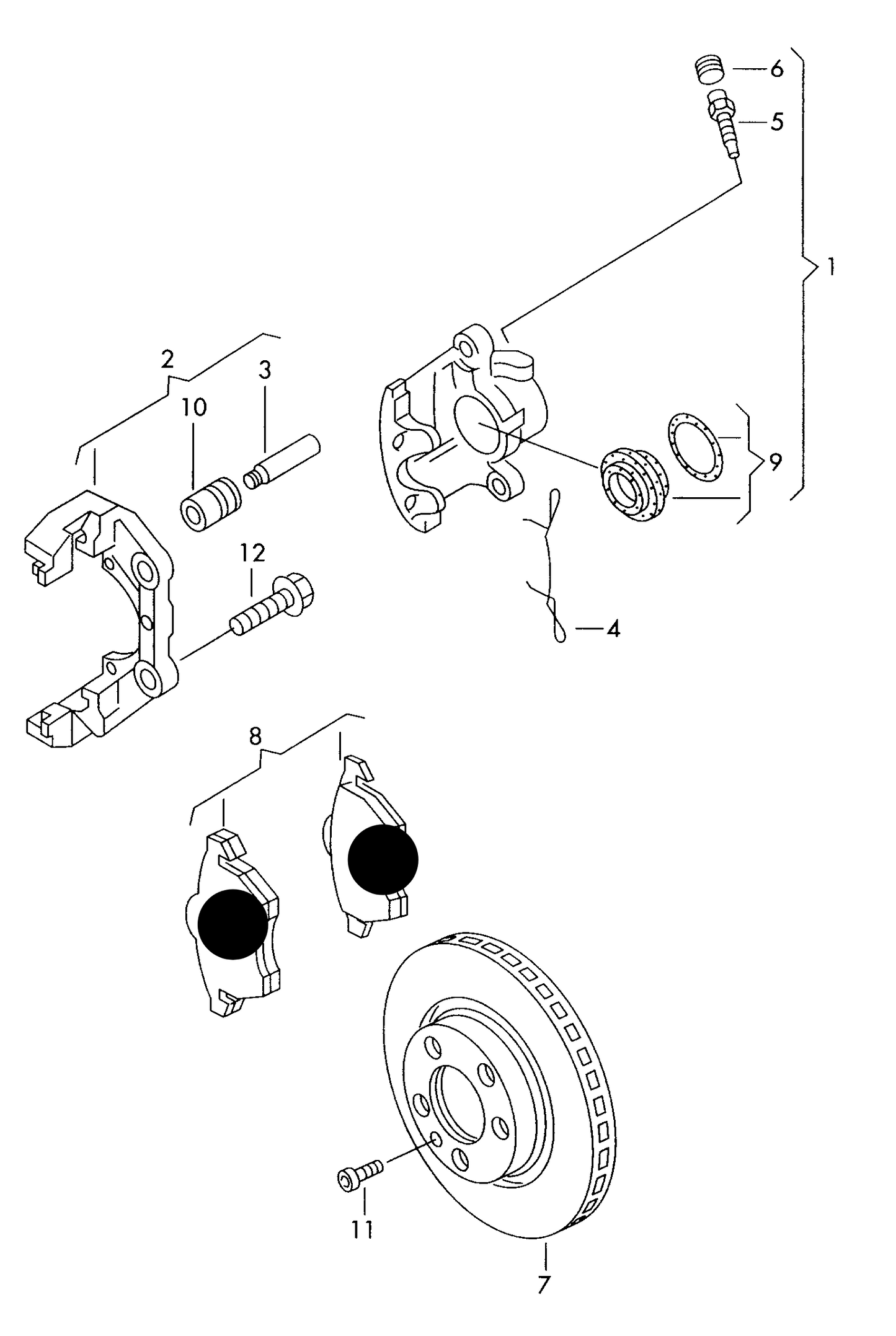 6
5
1
2
3
10
9
12
4
8
11
7