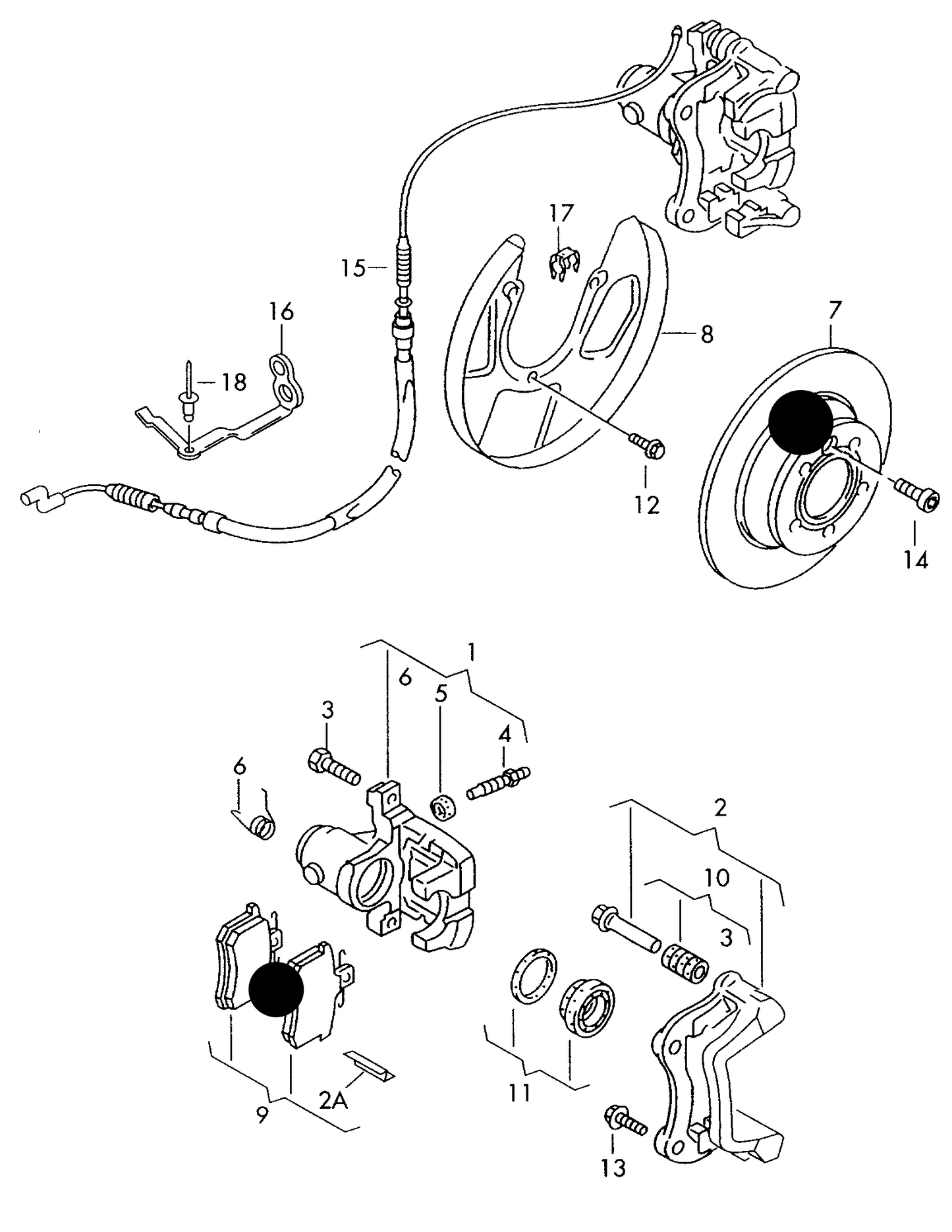 17
15
16
18
8
7
12
14
1
6
5
3
4
6
2
10
3
9
2A
11
13