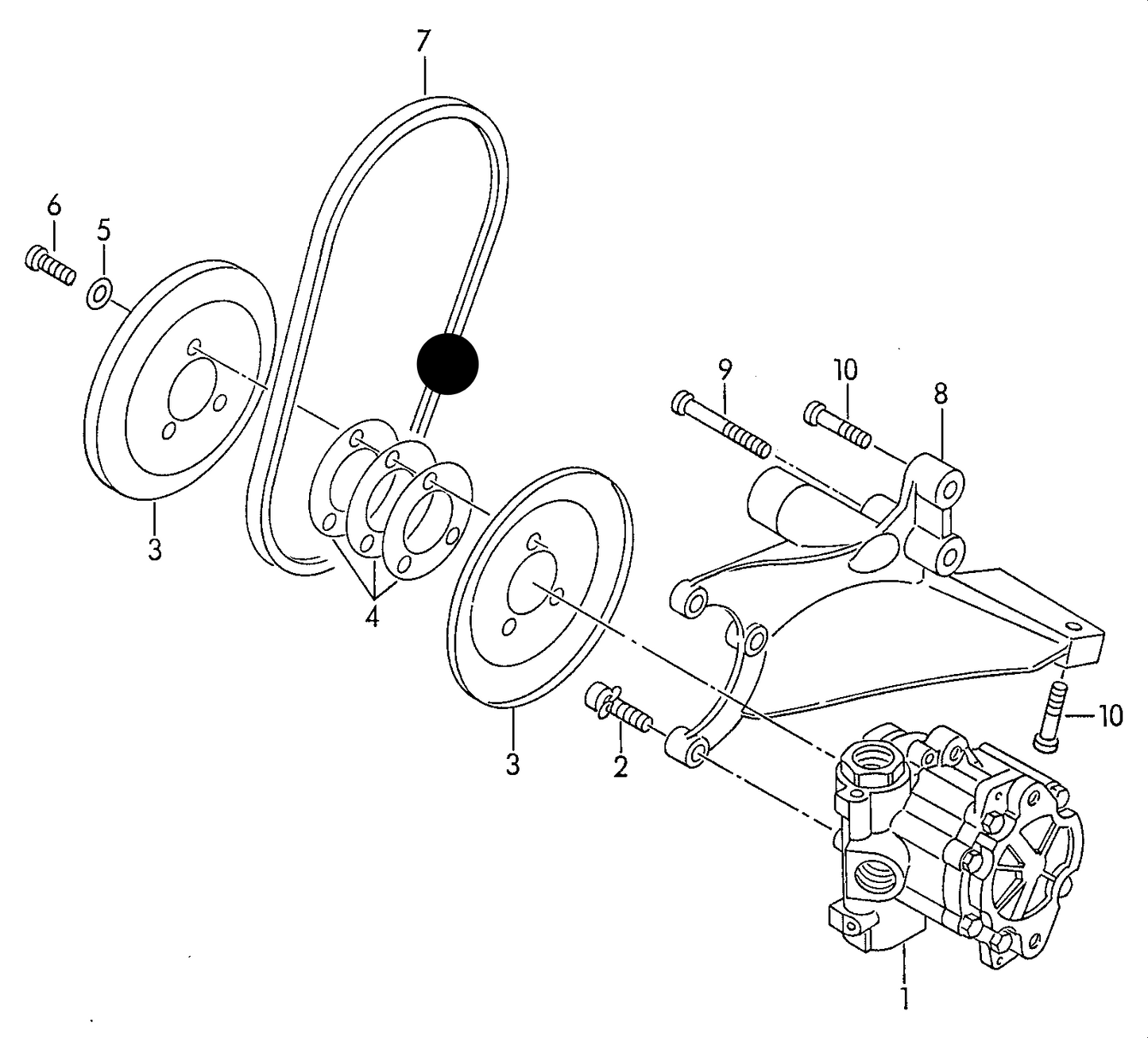 7
6
5
9
10
8
3
4
3
2
10
1