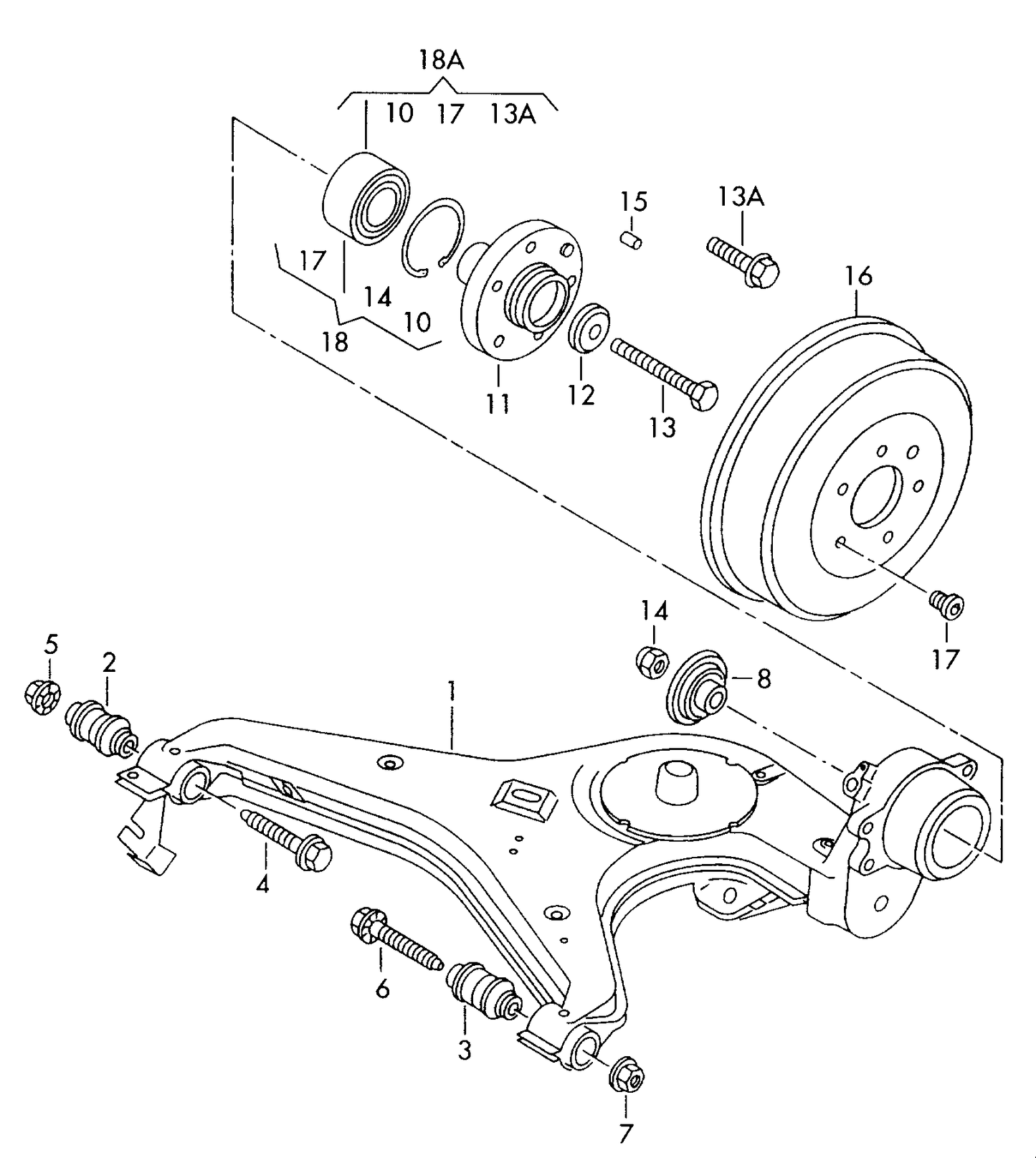 18A
10 17 13A
15
13A
16
17
14
10
18
11
12
13
14
17
5
2
1
8
4
6
3
7