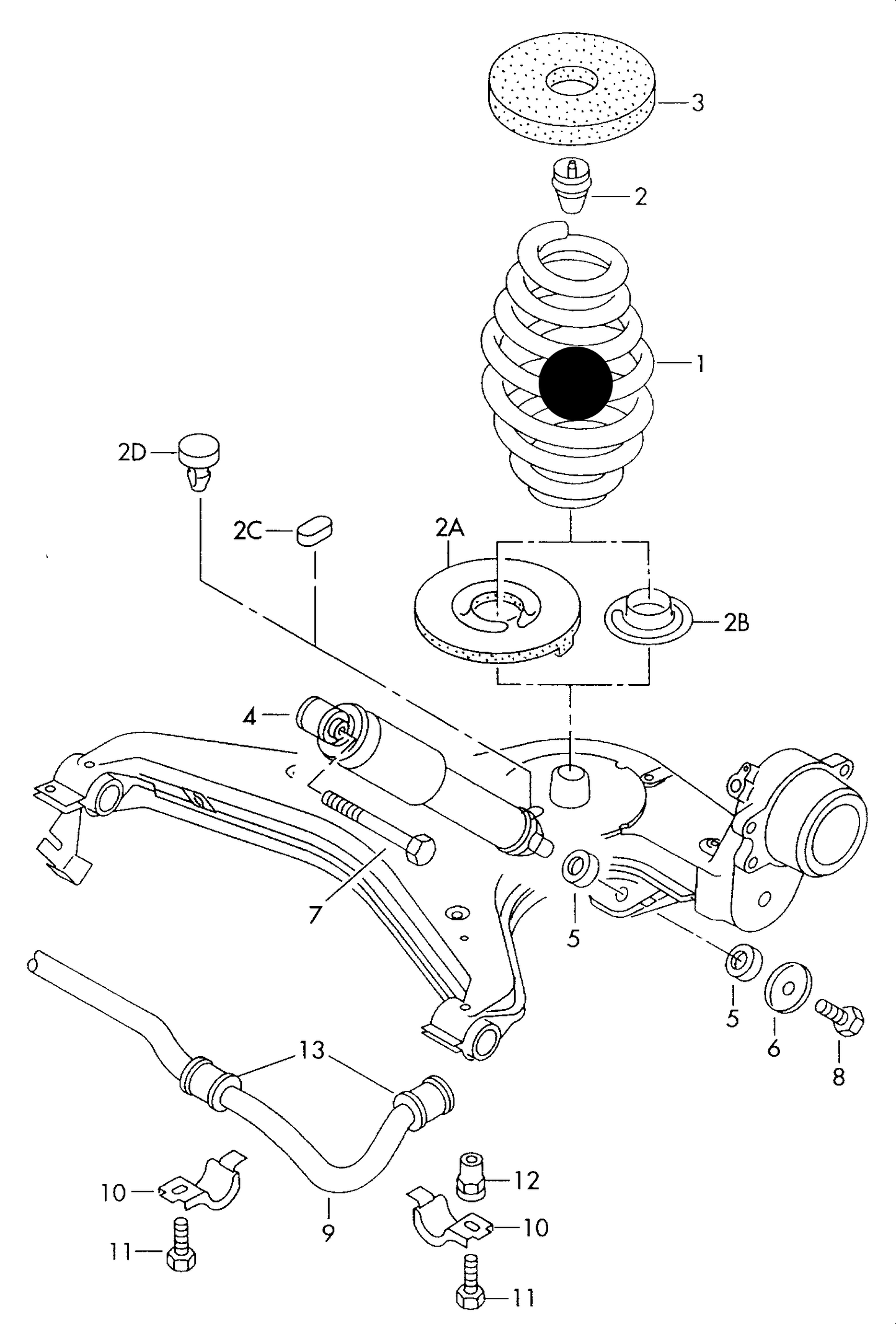 3
2
1
2D
2C
2A
2B
4
7
5
5
6
8
13
10
12
9
10
11
11