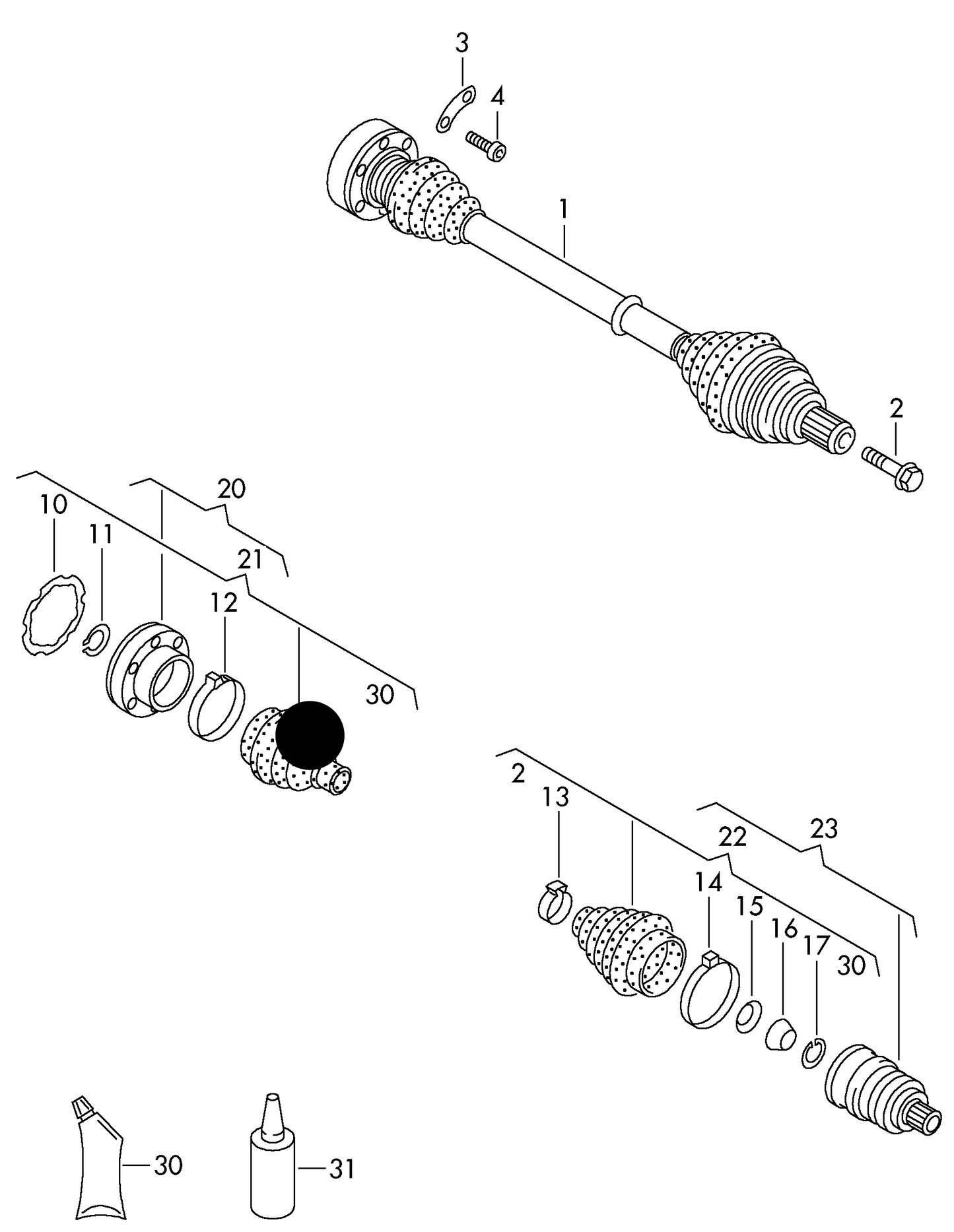 3
4
1
2
20
10
11
21
12
30
2
13
22
23
14
15
16
17
30
30
31