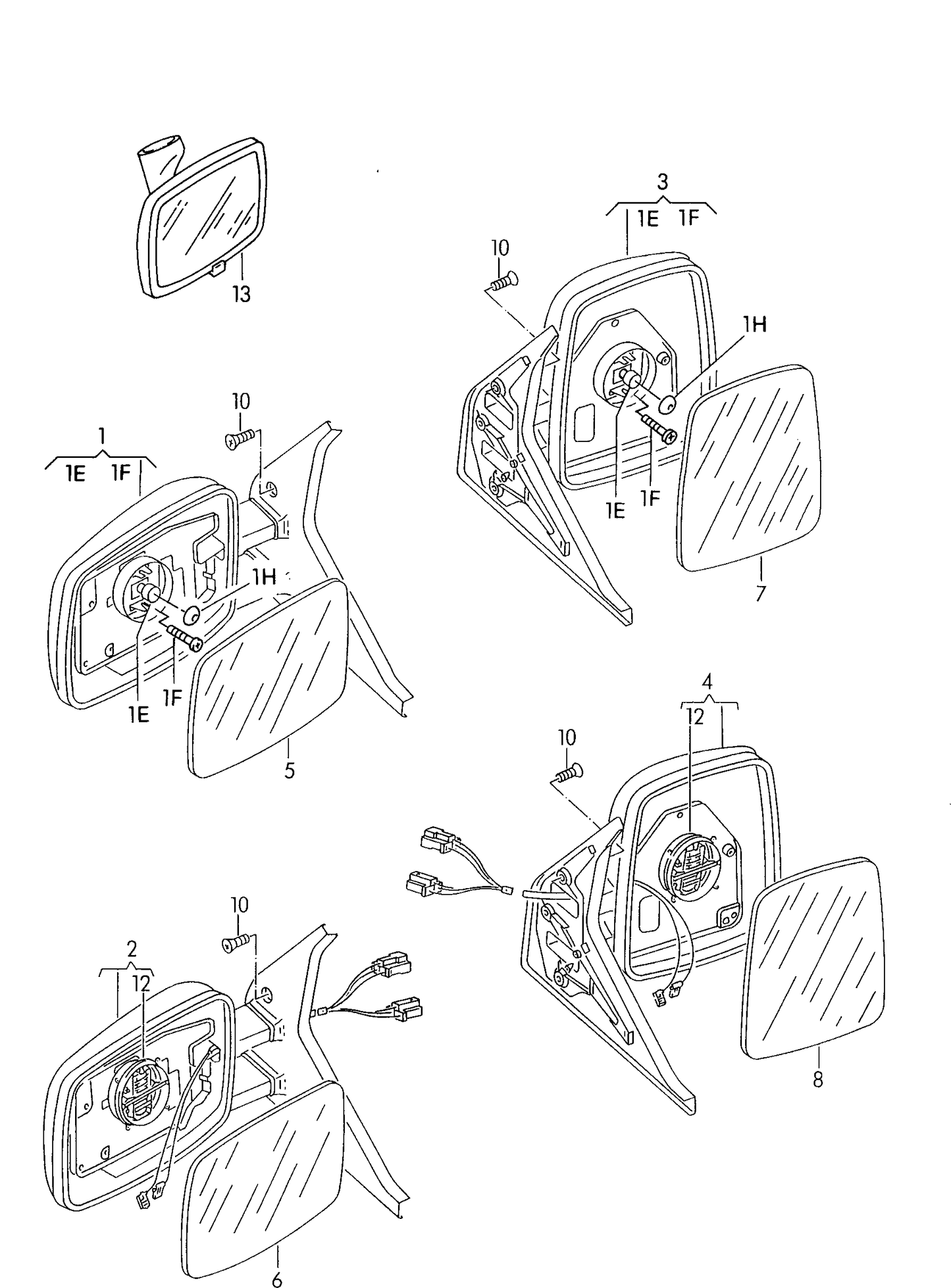 13

3
1E 1F
10
1H
1E
1F
7

10
1
1E 1F
1H
1E
1F
5

4
12
10
8

10
2
12
6