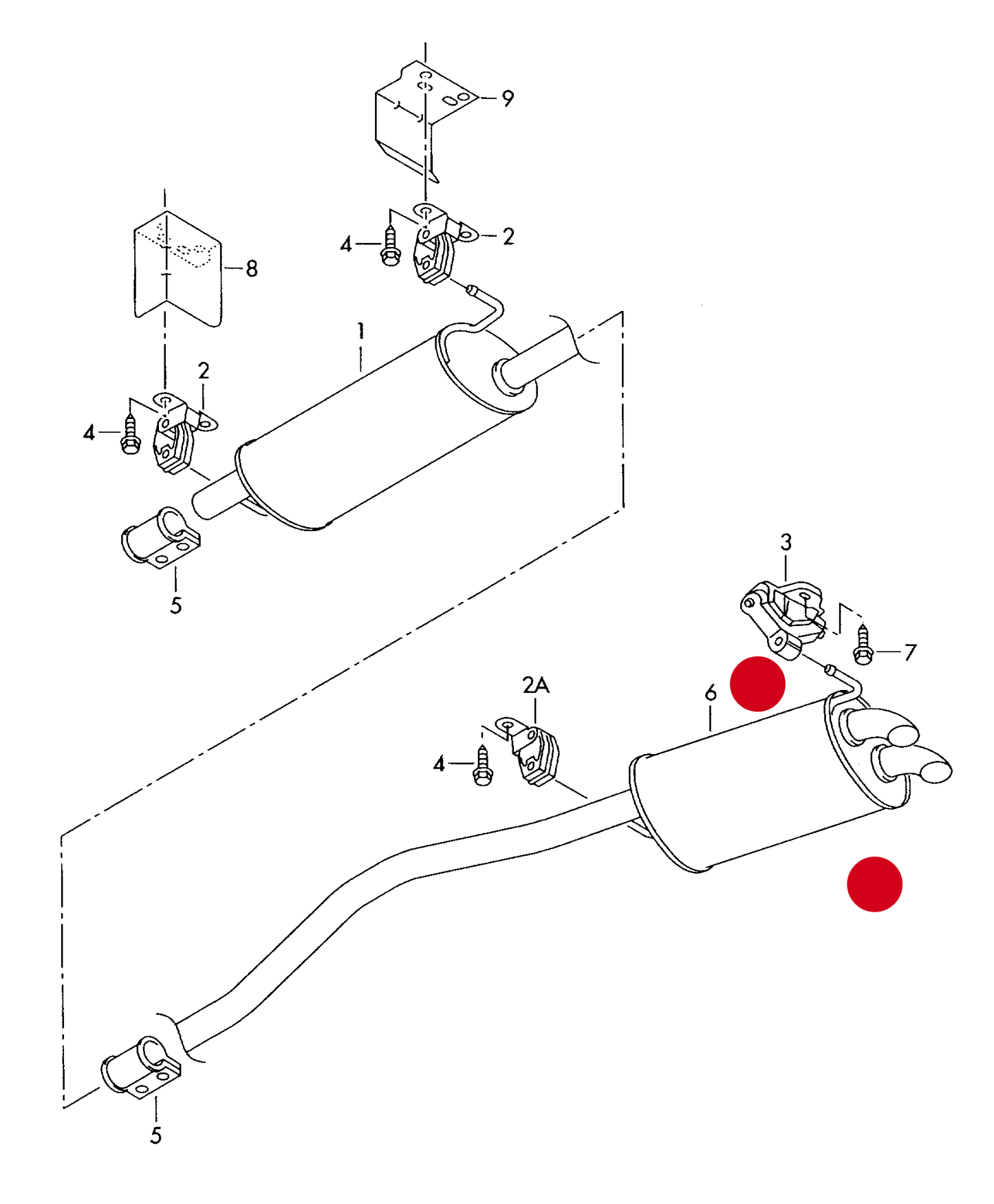 9
4
2
8
1
2
4
5
3
7
2A
6
4
5