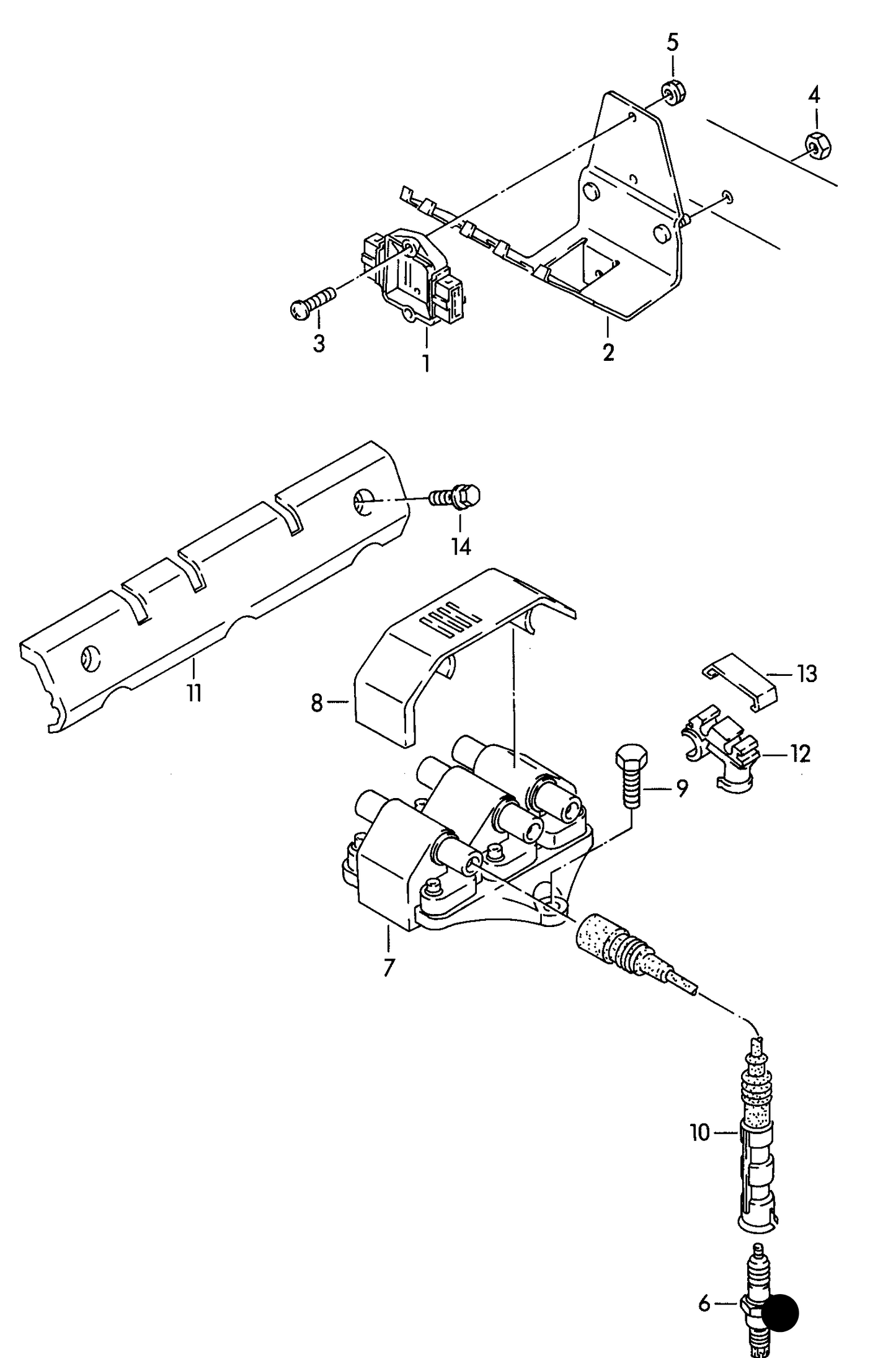 5
4
3
1
2
14
11
8
13
12
9
7
10
6