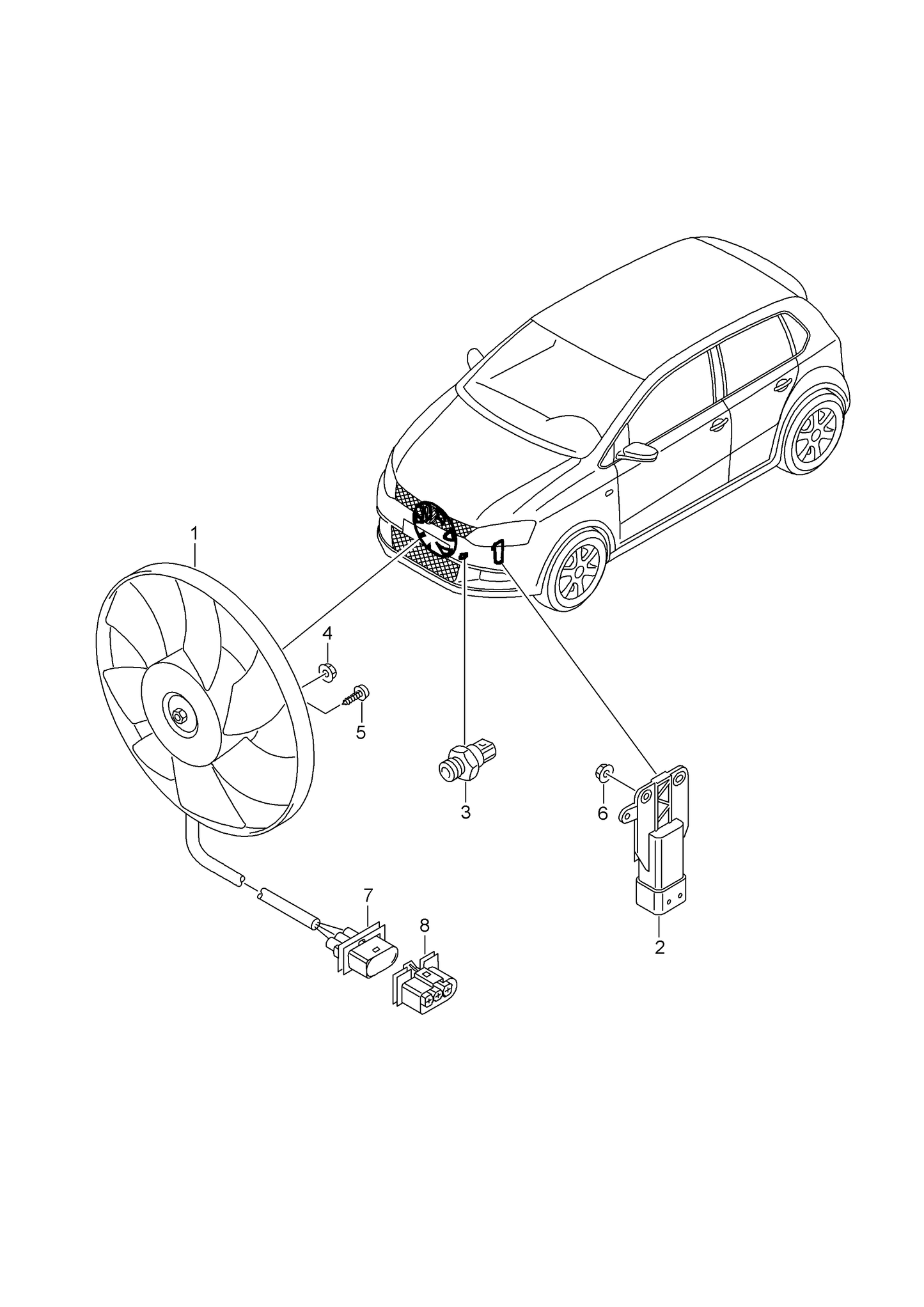 1
4
5
3
6
2
7
8