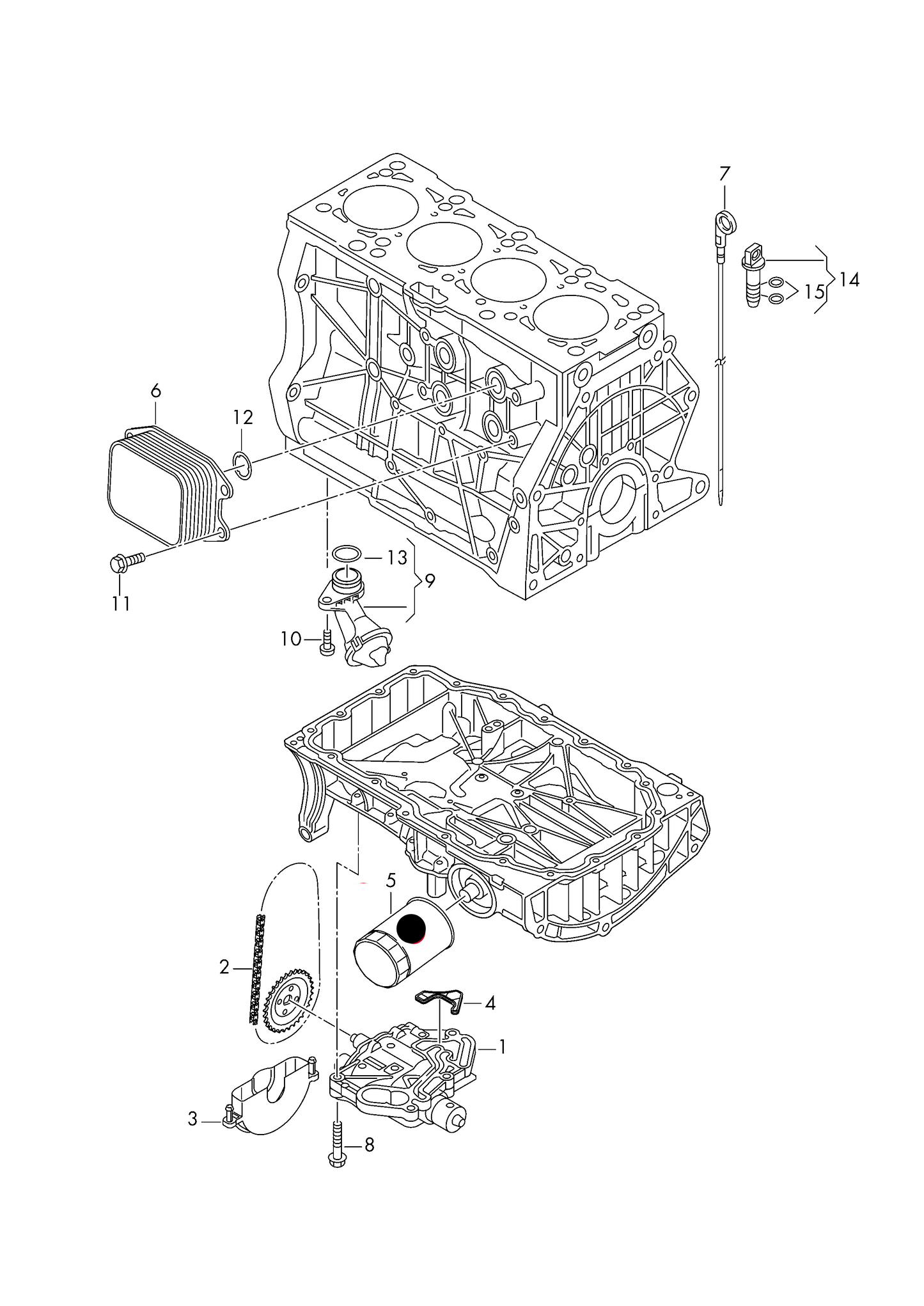 7
14
15
6
12
13
9
11
10
5
2
4
1
3
8