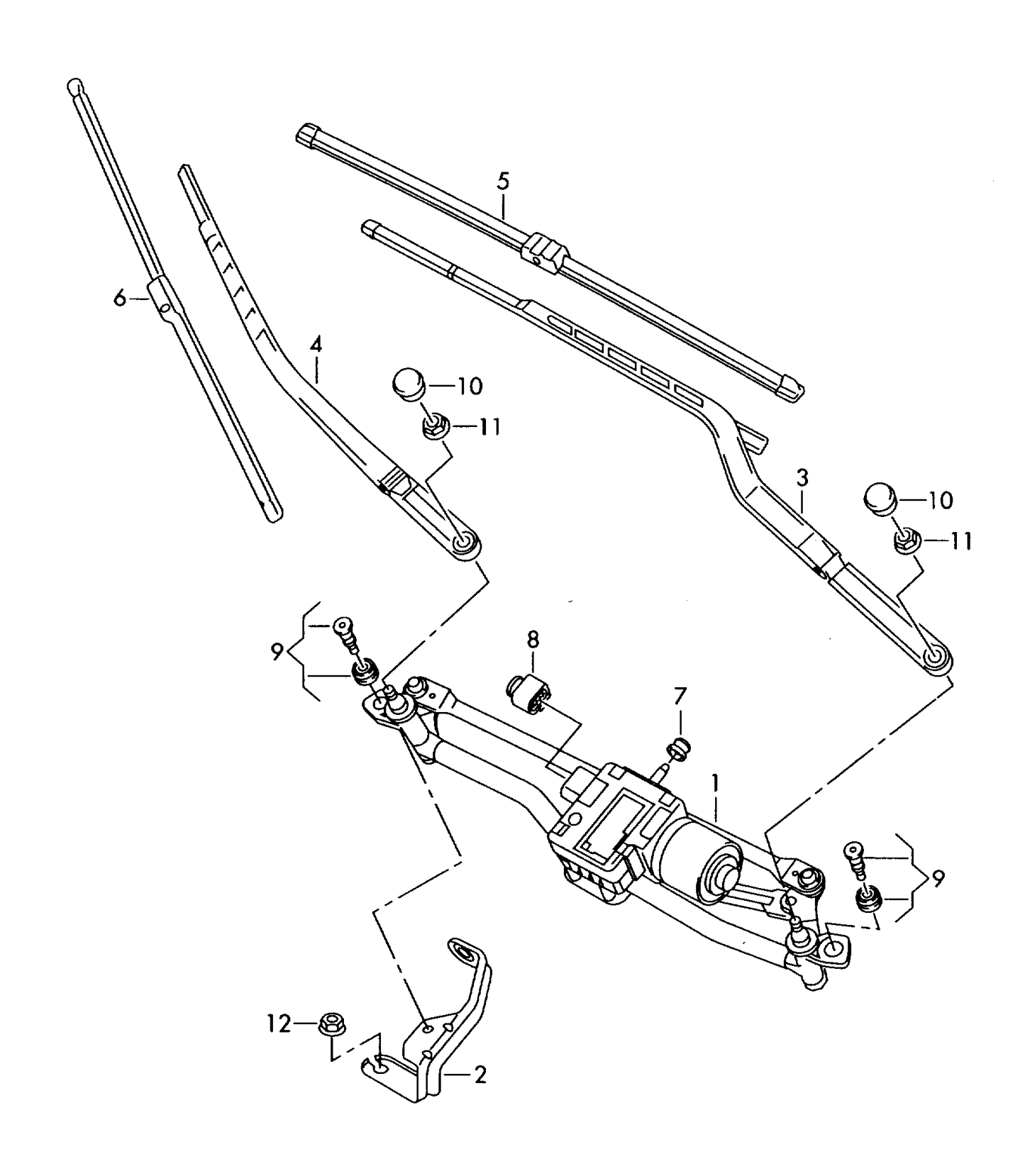 5
6
4
10
11
3
10
11
9
8
7
1
9
12
2