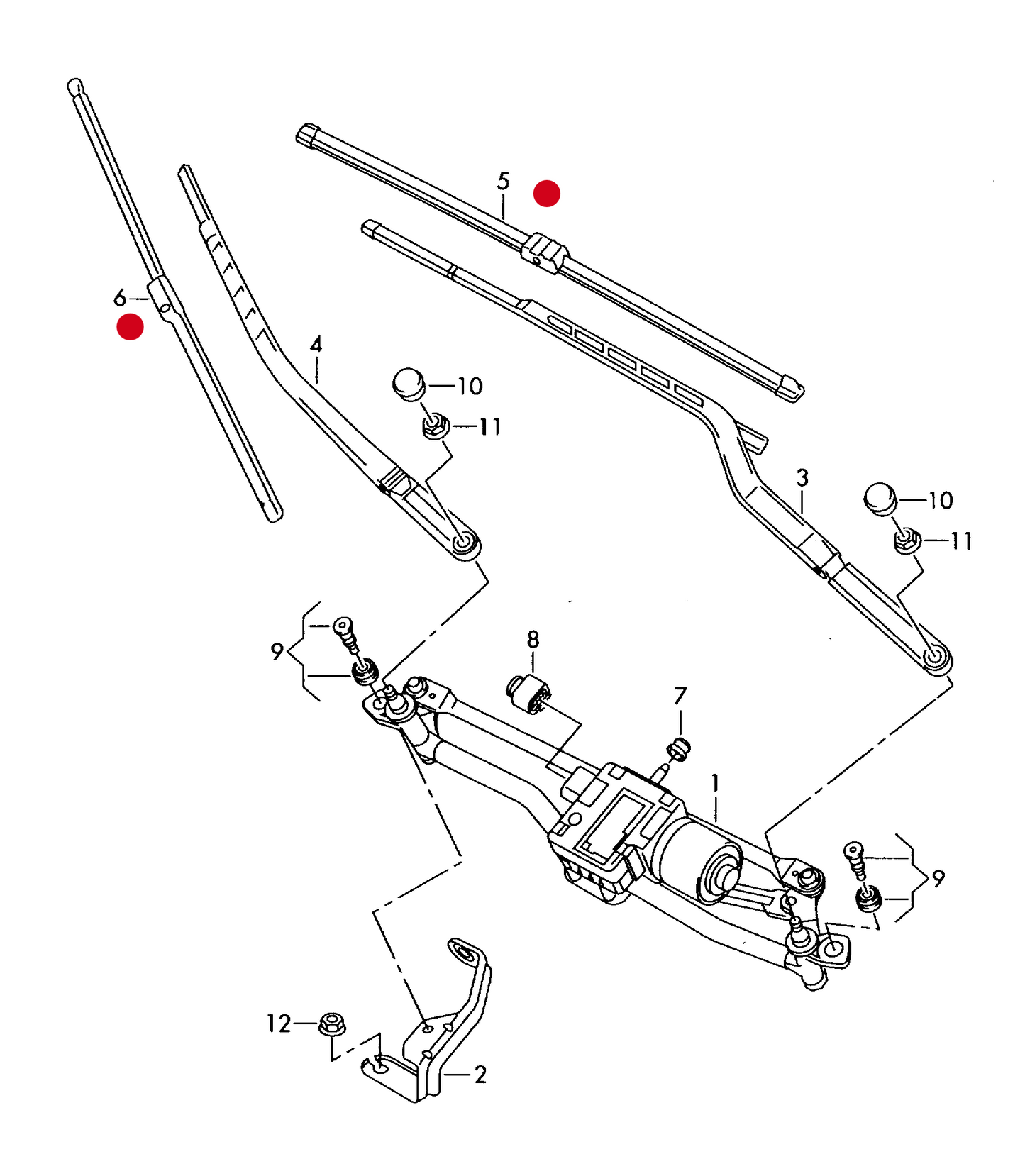 5
6
4
10
11
3
10
11
9
8
7
1
9
12
2