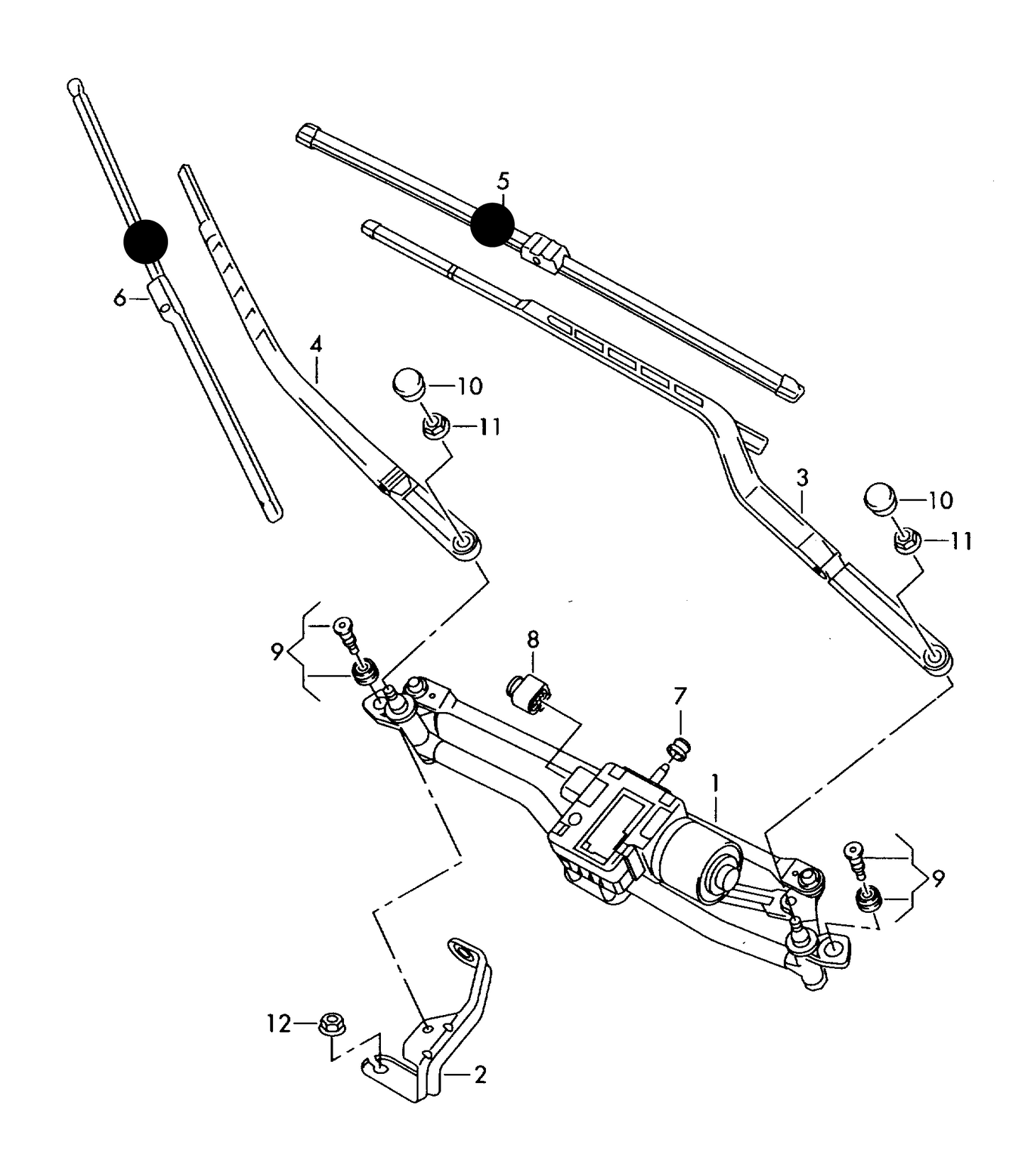 5
6
4
10
11
3
10
11
9
8
7
1
9
12
2