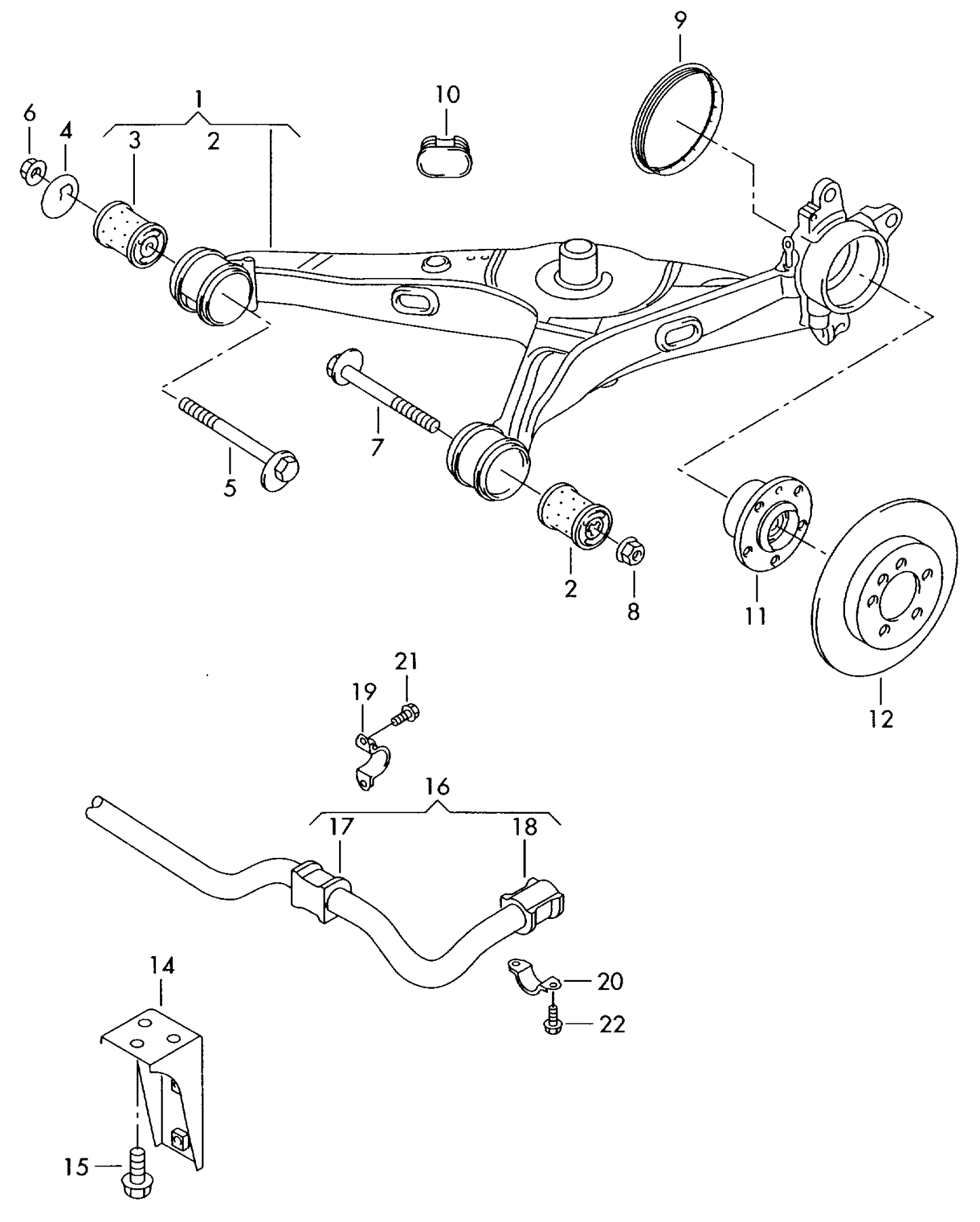 9
10
1
6
4
3
2
7
5
2
8
11
12
21
19
16
17
18
14
20
22
15