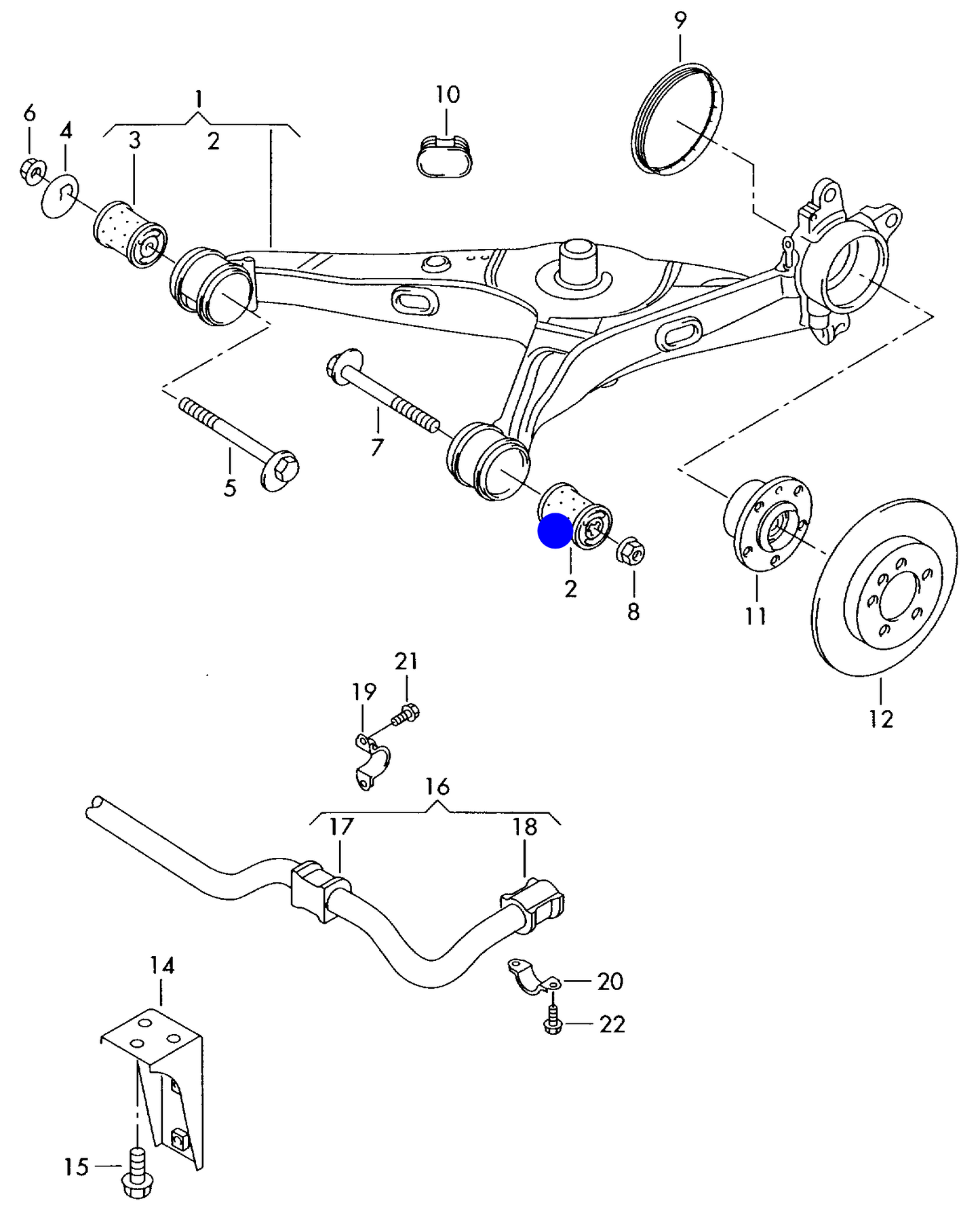 9
10
1
6
4
3
2
7
5
2
8
11
12
21
19
16
17
18
14
20
22
15