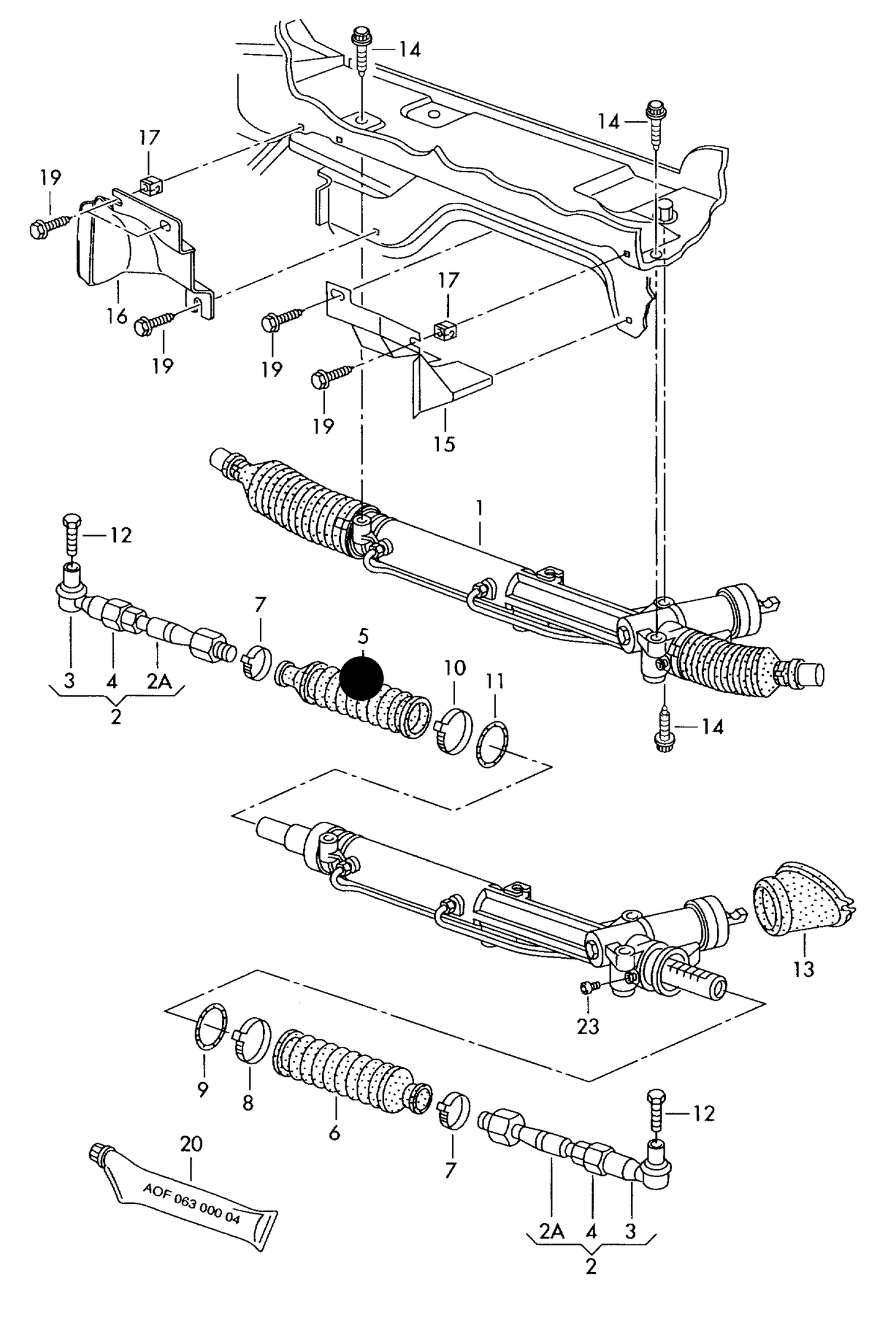 14
14
17
19
16
19
19
17
19
15
1
12
7
5
10
11
3
4
2A
2
14
13
23
9
8
6
7
12
20
AOF 063 000 04
2A
4
3
2